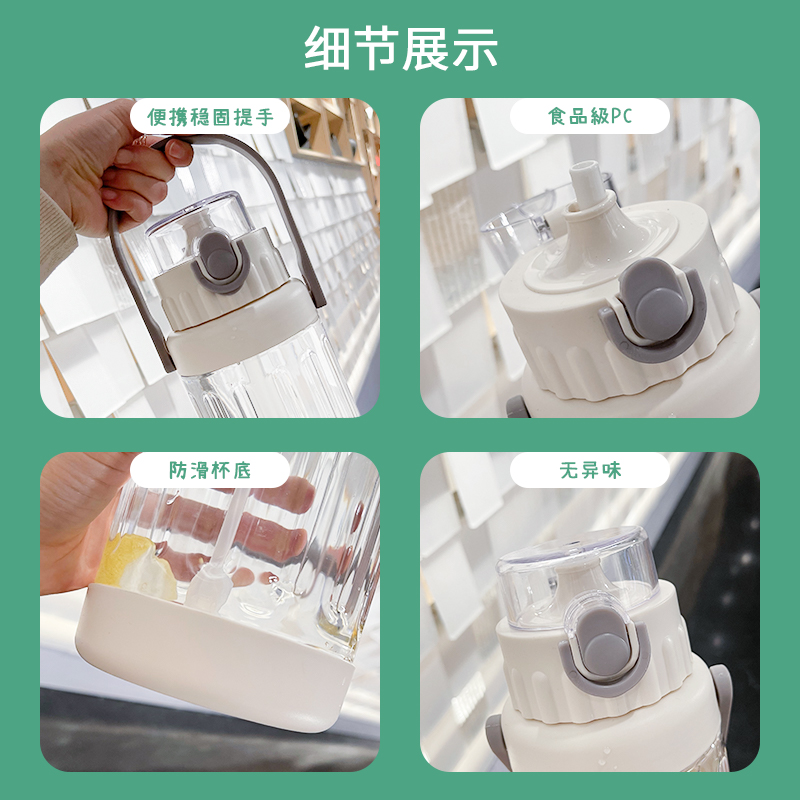 细节展示

便攜稳固提手

食品級PC

防滑杯底

无异味