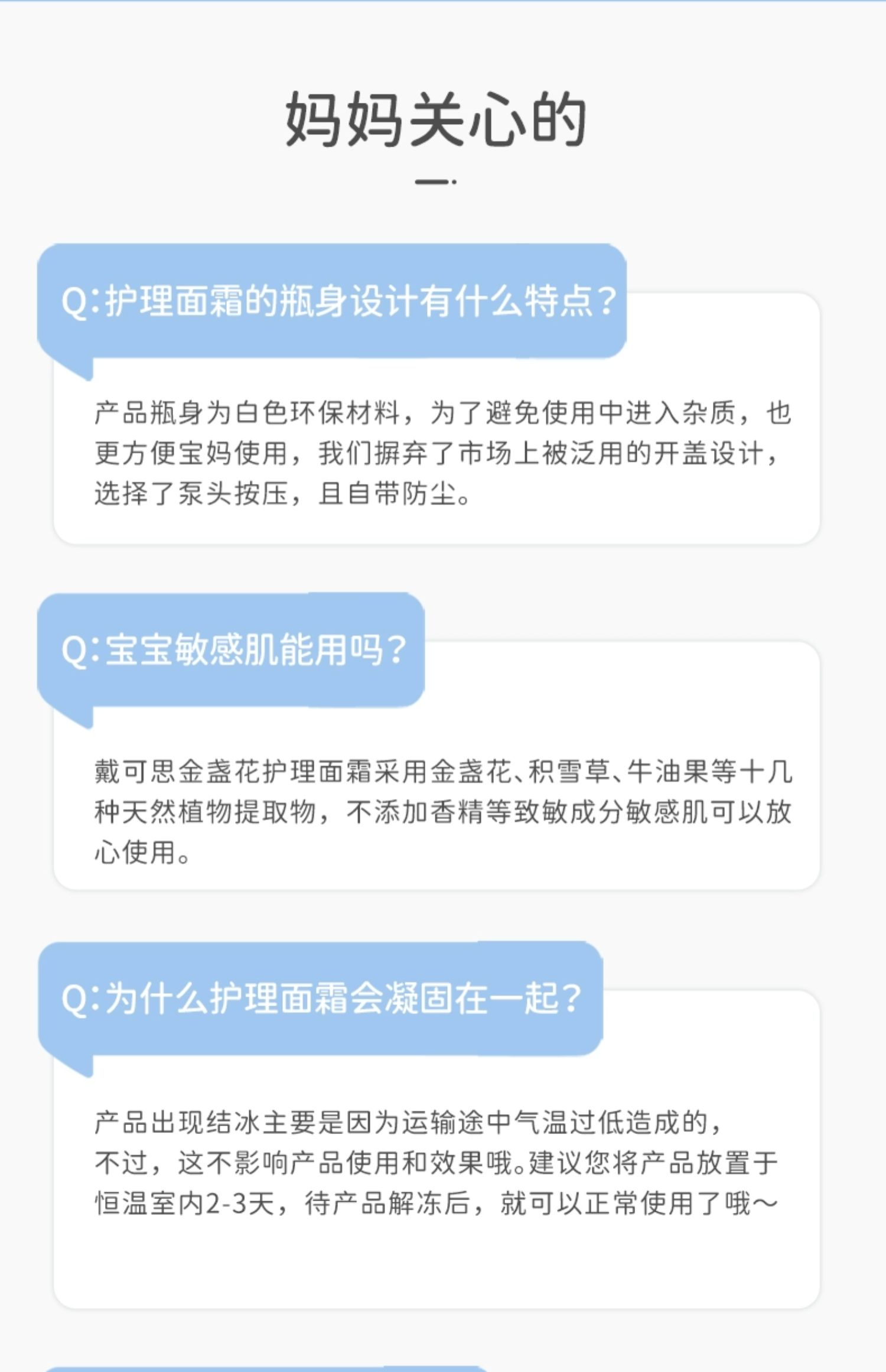 妈妈关心的

Q:护理面霜的瓶身设计有什么特点?

产品瓶身为白色环保材料，为了避免使用中进入杂质，也更方便宝妈使用，我们摒弃了市场上被泛用的开盖设计，选择了泵头按压，且自带防尘。

Q:宝宝敏感肌能用吗?

戴可思金盏花护理面霜采用金盏花、积雪草、牛油果等十几种天然植物提取物，不添加香精等致敏成分敏感肌可以放心使用。

Q:为什么护理面霜会凝固在一起?

产品出现结冰主要是因为运输途中气温过低造成的，不过，这不影响产品使用和效果哦。建议您将产品放置于恒温室内2-3天，待产品解冻后，就可以正常使用了哦~