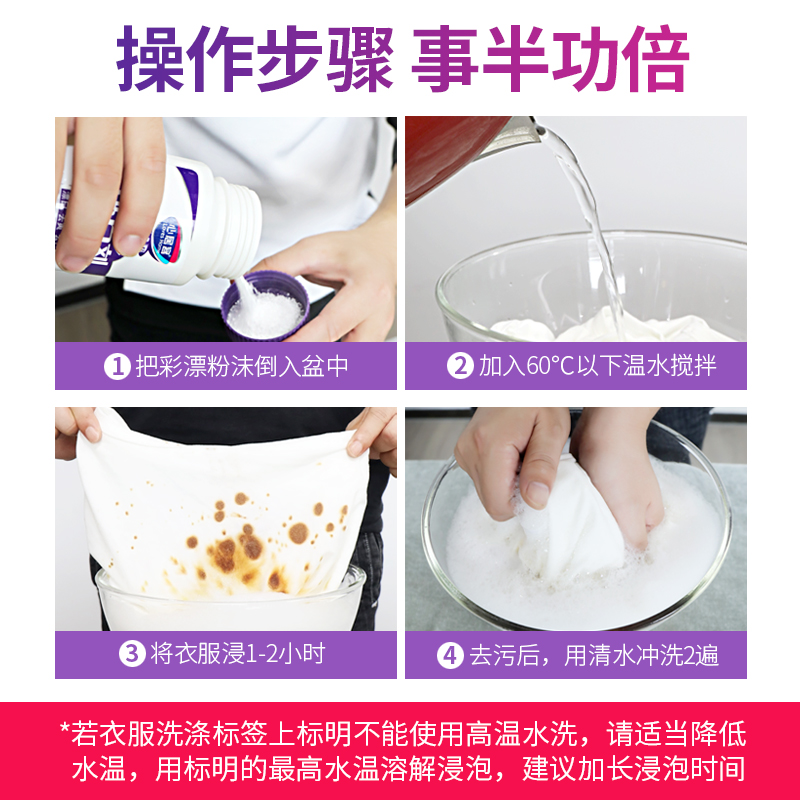 操作步骤 事半功倍

1 把彩漂粉沫倒入盆中

2 加入60°C以下温水搅拌

3 将衣服浸1-2小时

4 去污后，用清水冲洗2遍

*若衣服洗涤标签上标明不能使用高温水洗，请适当降低水温，用标明的最高水温溶解浸泡，建议加长浸泡时间