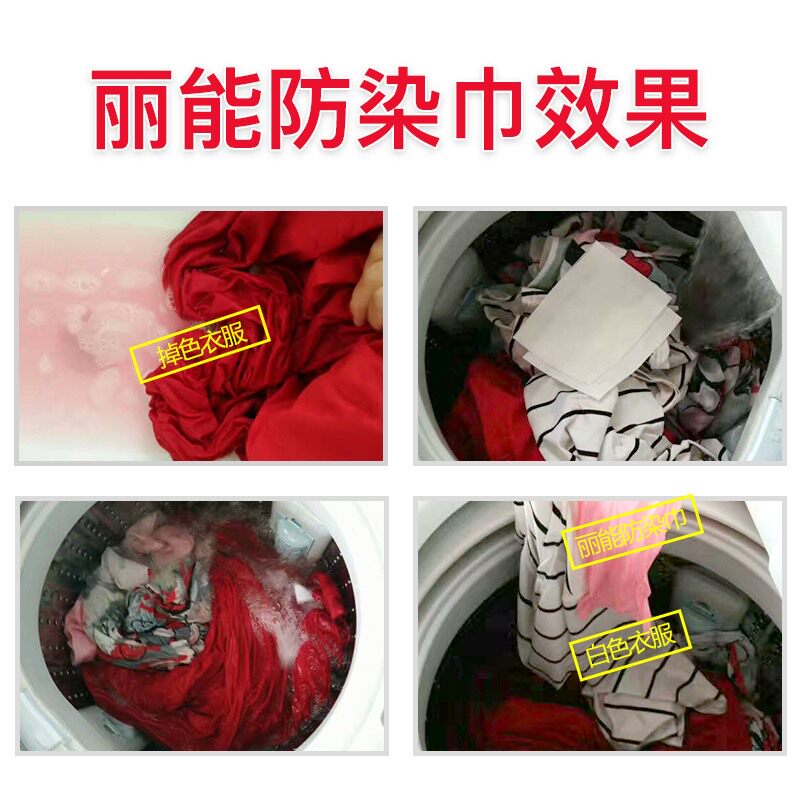 丽能防染巾效果

掉色衣服

丽能防染巾

白色衣服