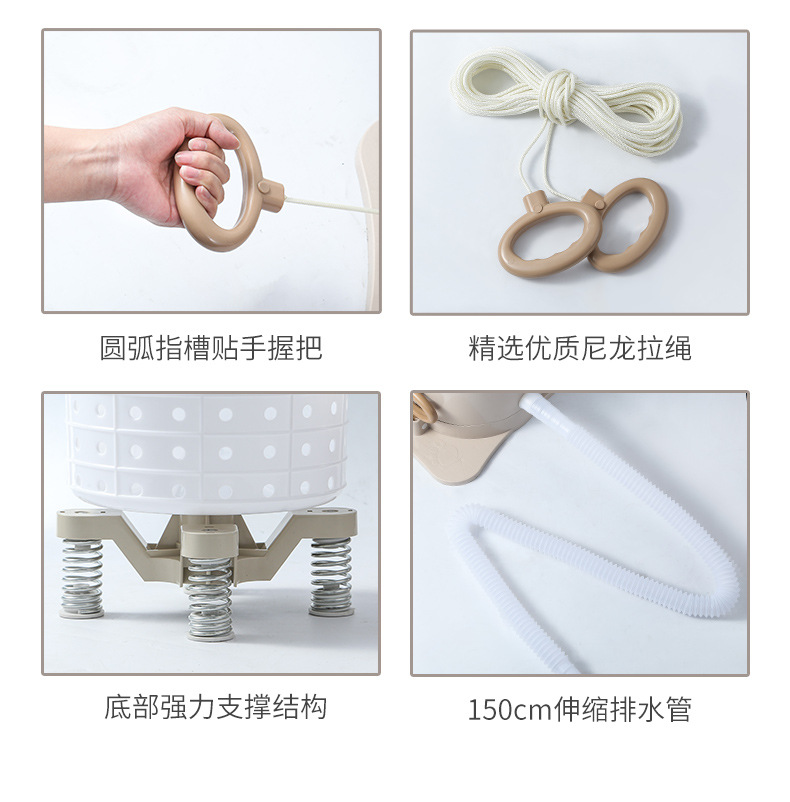 圆弧指槽贴手握把

精选优质尼龙拉绳

底部强力支撑结构

150cm伸缩排水管