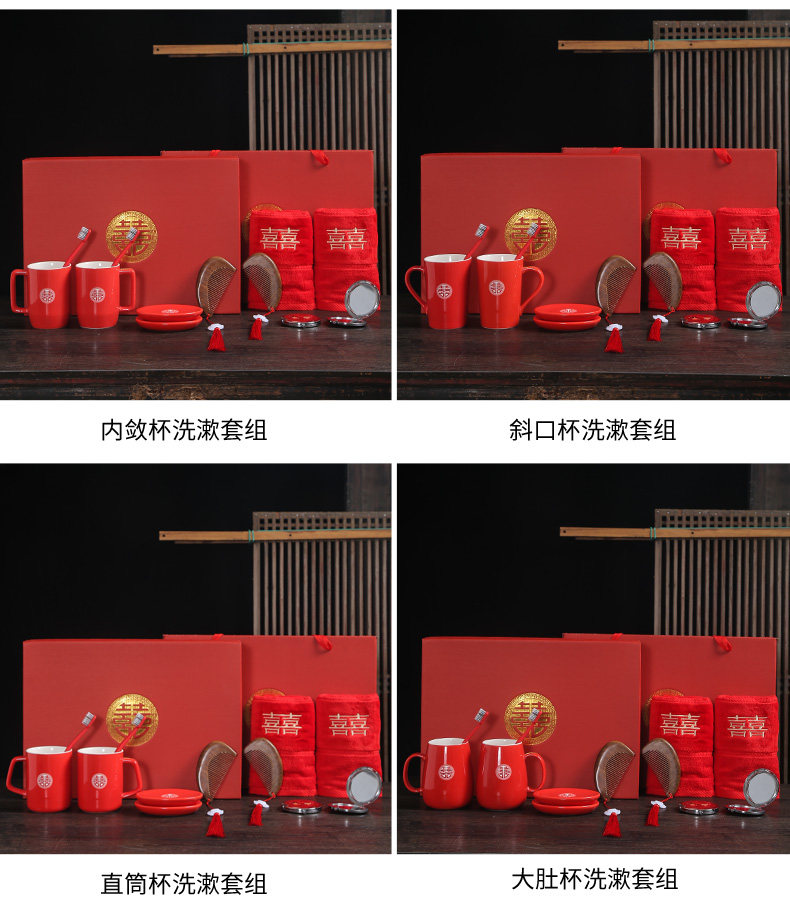 囍 囍

内敛杯洗漱套组

囍 囍

斜口杯洗漱套组

囍 囍

直筒杯洗漱套组

囍 囍

大肚杯洗漱套组