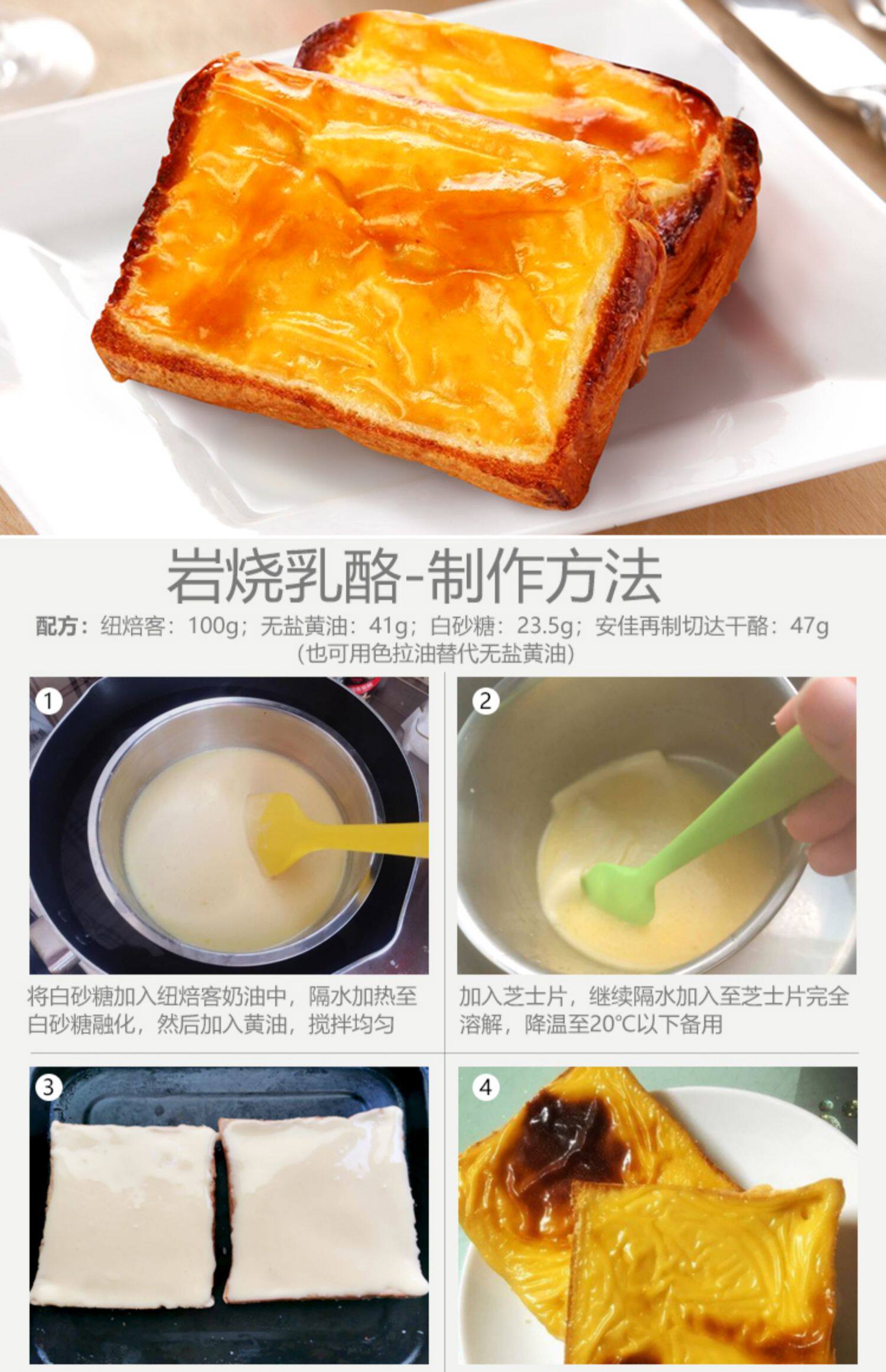 岩烧乳酪-制作方法

配方：纽焙客：100g；无盐黄油：41g；白砂糖：23.5g；安佳再制切达干酪：47g
(也可用色拉油替代无盐黄油)

1

将白砂糖加入纽焙客奶油中，隔水加热至白砂糖融化，然后加入黄油，搅拌均匀

2

加入芝士片，继续隔水加入至芝士片完全溶解，降温至20°C以下备用

3

4