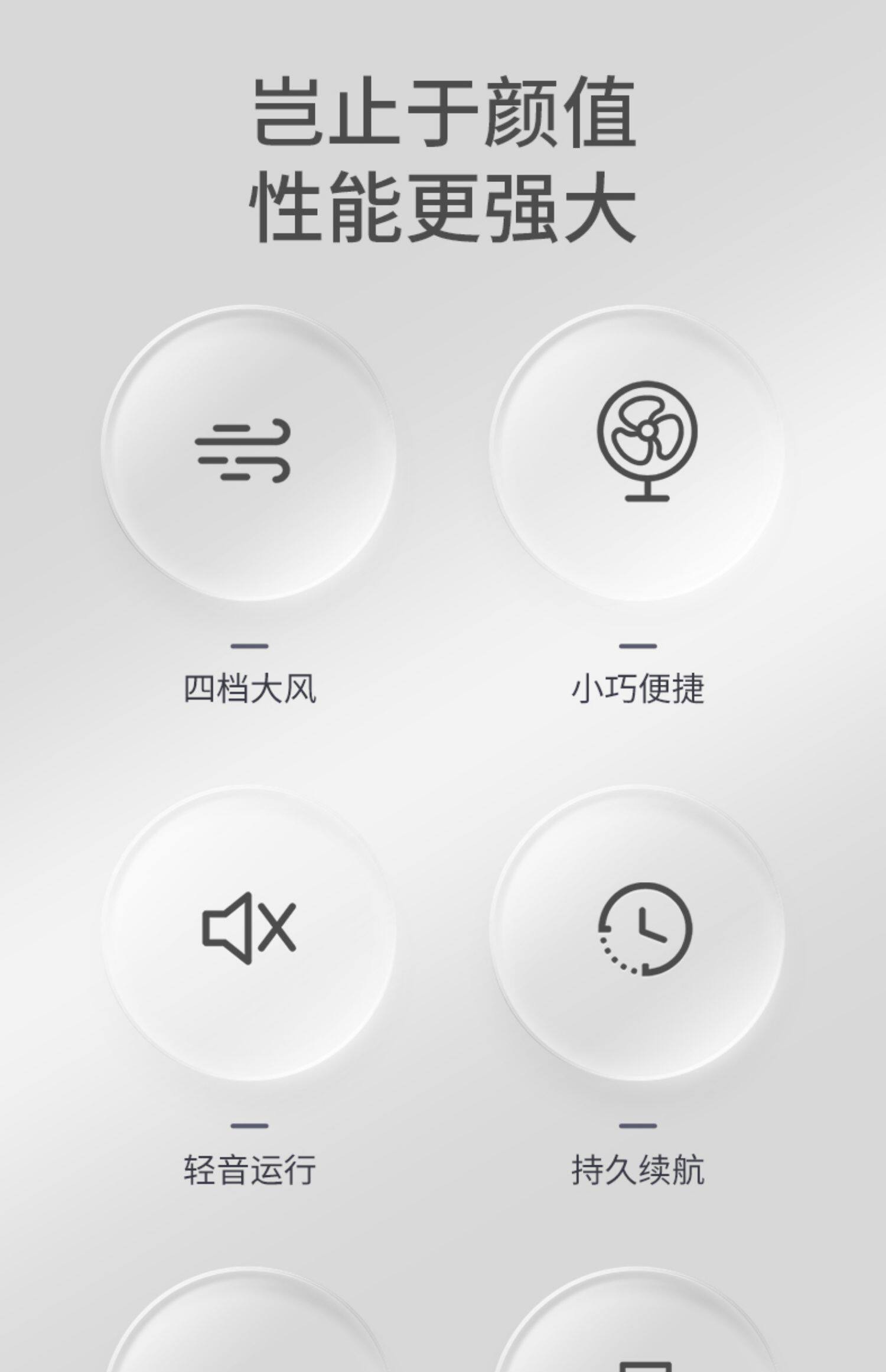 岂止于颜值
性能更强大

四档大风

小巧便捷

轻音运行

持久续航