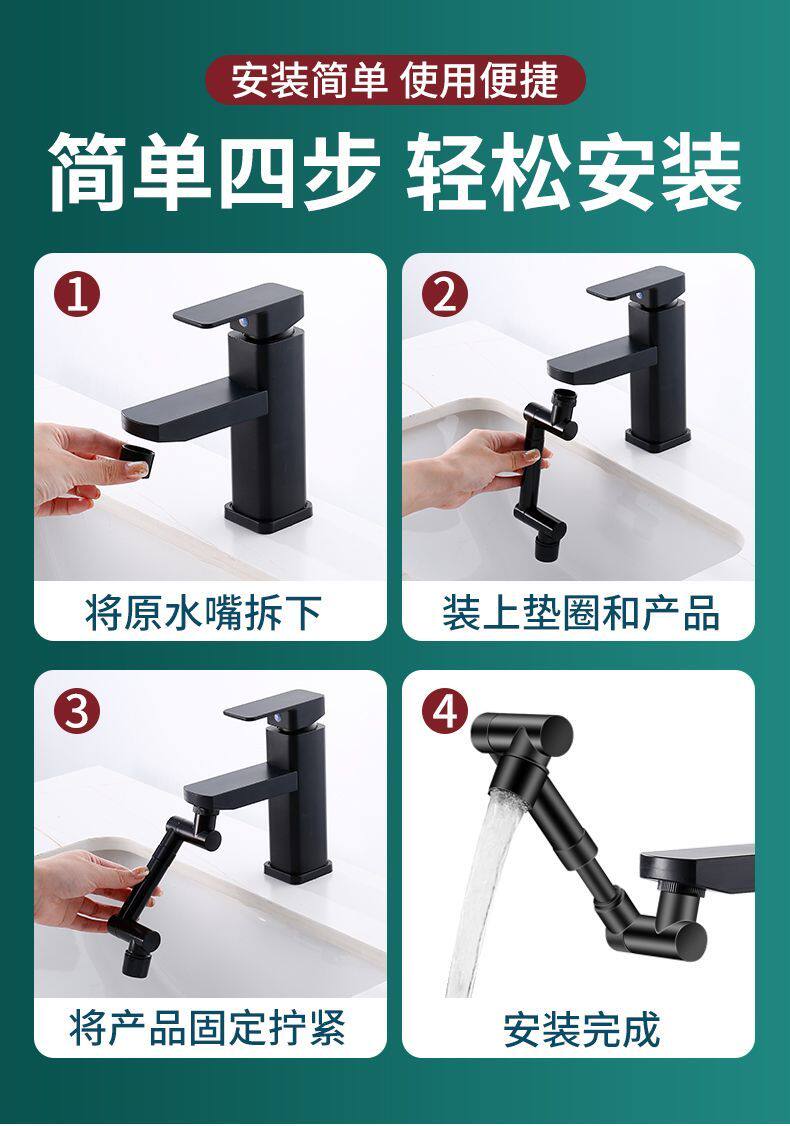 安装简单 使用便捷

简单四步 轻松安装

1
将原水嘴拆下

2
装上垫圈和产品

3
将产品固定拧紧

4
安装完成