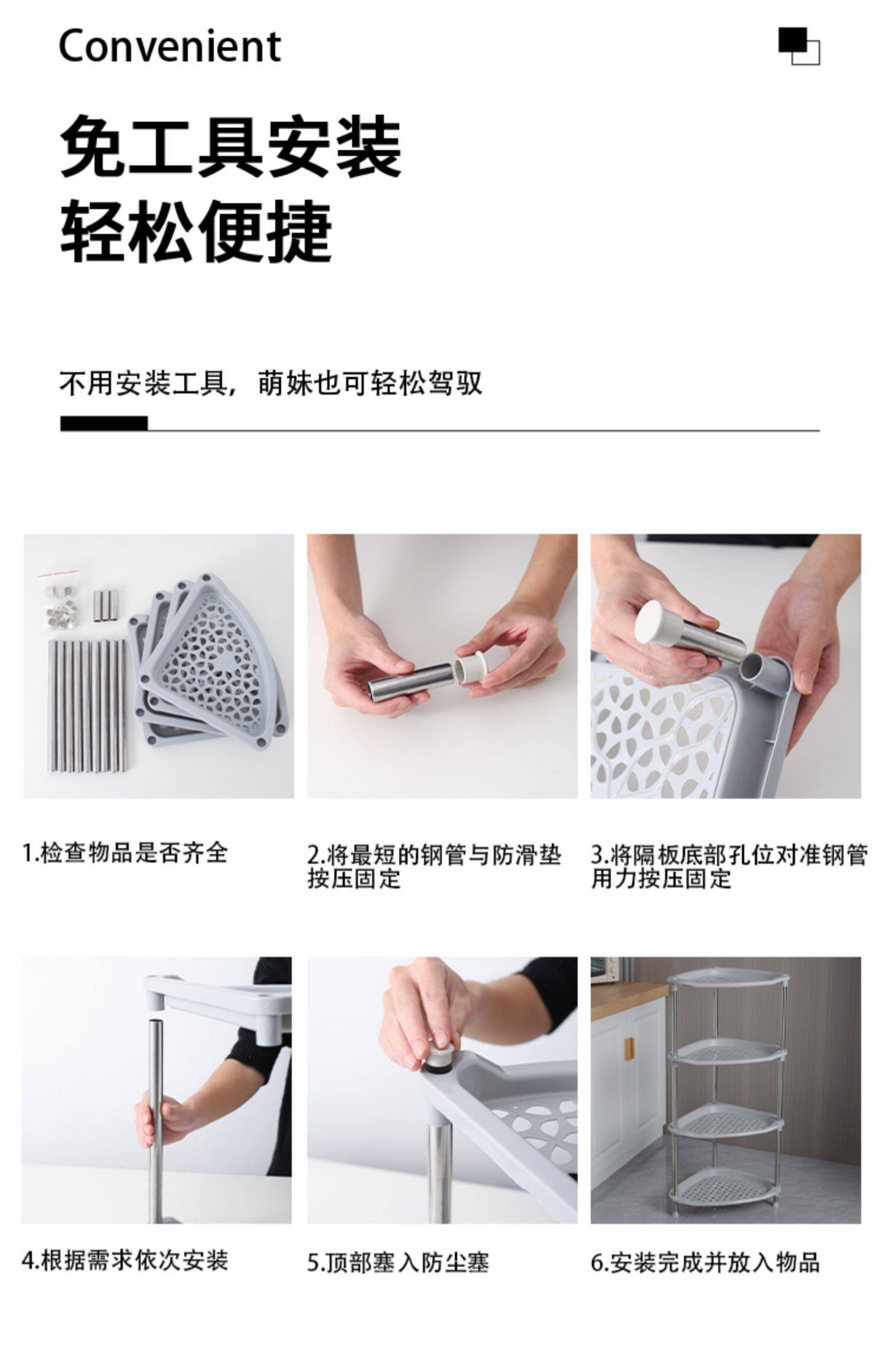 Convenient

免工具安装
轻松便捷

不用安装工具，萌妹也可轻松驾驭

1.检查物品是否齐全

2.将最短的钢管与防滑垫按压固定

3.将隔板底部孔位对准钢管用力按压固定

4.根据需求依次安装

5.顶部塞入防尘塞

6.安装完成并放入物品