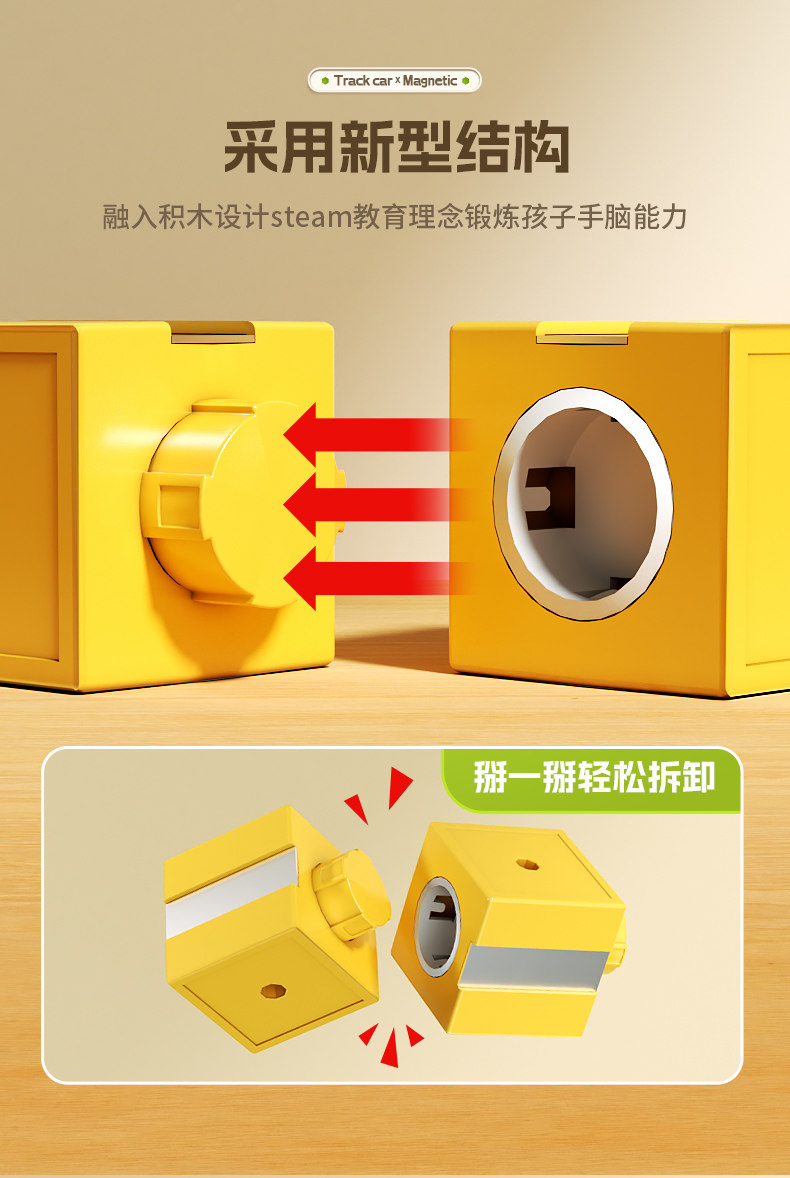 Track car x Magnetic

采用新型结构

融入积木设计steam教育理念锻炼孩子手脑能力

掰一掰轻松拆卸