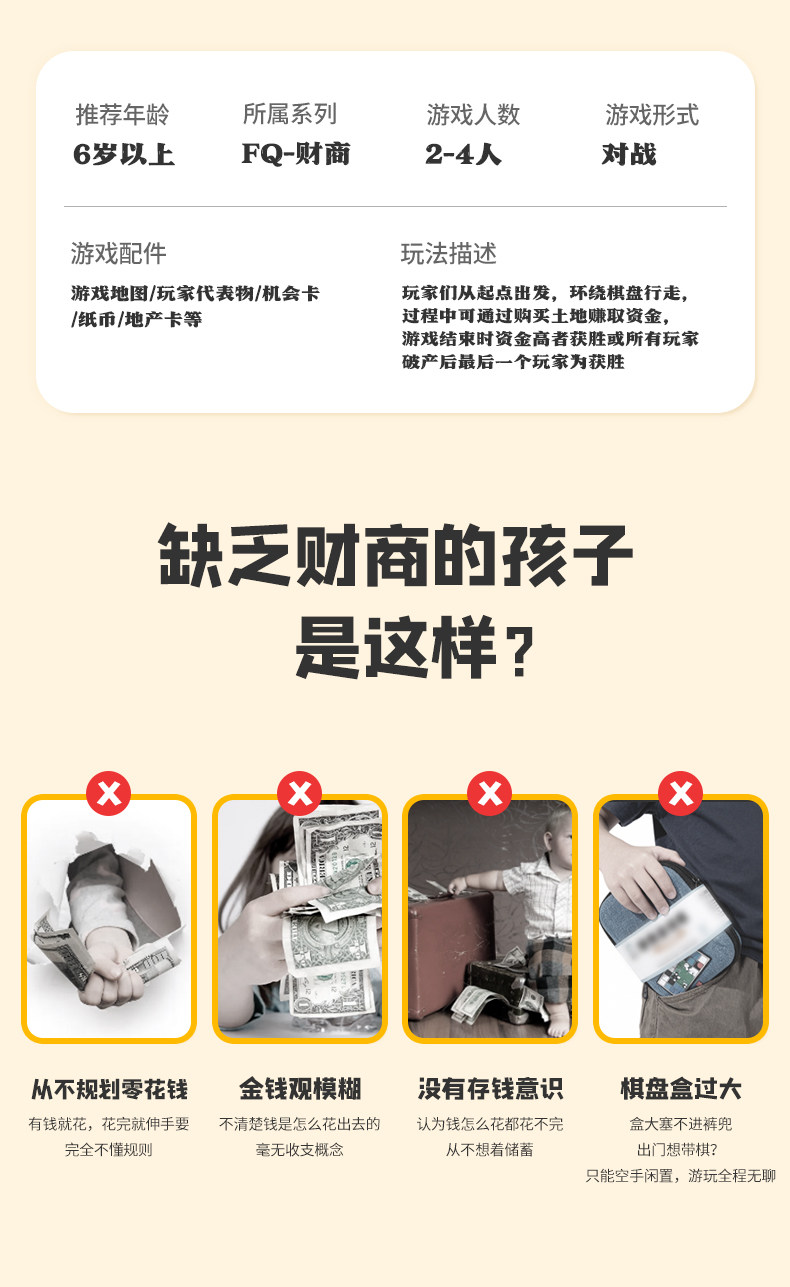 推荐年龄
6岁以上

所属系列
FQ-财商

游戏人数
2-4人

游戏形式
对战

游戏配件
游戏地图/玩家代表物/机会卡/纸币/地产卡等

玩法描述
玩家们从起点出发，环绕棋盘行走，过程中可通过购买土地赚取资金，游戏结束时资金高者获胜或所有玩家破产后最后一个玩家为获胜

缺乏财商的孩子
是这样？

从不规划零花钱
有钱就花，花完就伸手要
完全不懂规则

金钱观模糊
不清楚钱是怎么花出去的
毫无收支概念

没有存钱意识
认为钱怎么花都花不完
从不想着储蓄

棋盘盒过大
盒大塞不进裤兜
出门想带棋？
只能空手闲置，游玩全程无聊