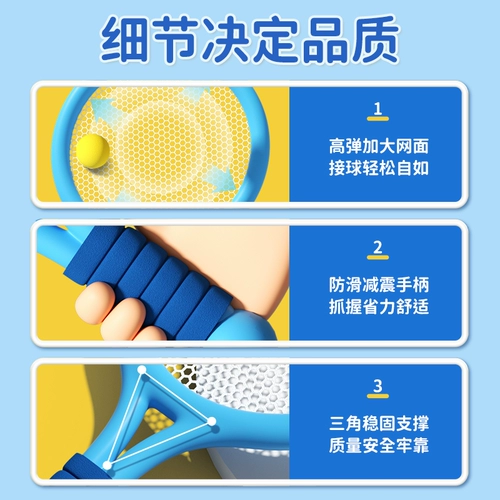 细节决定品质

1
高弹加大网面
接球轻松自如

2
防滑减震手柄
抓握省力舒适

3
三角稳固支撑
质量安全牢靠