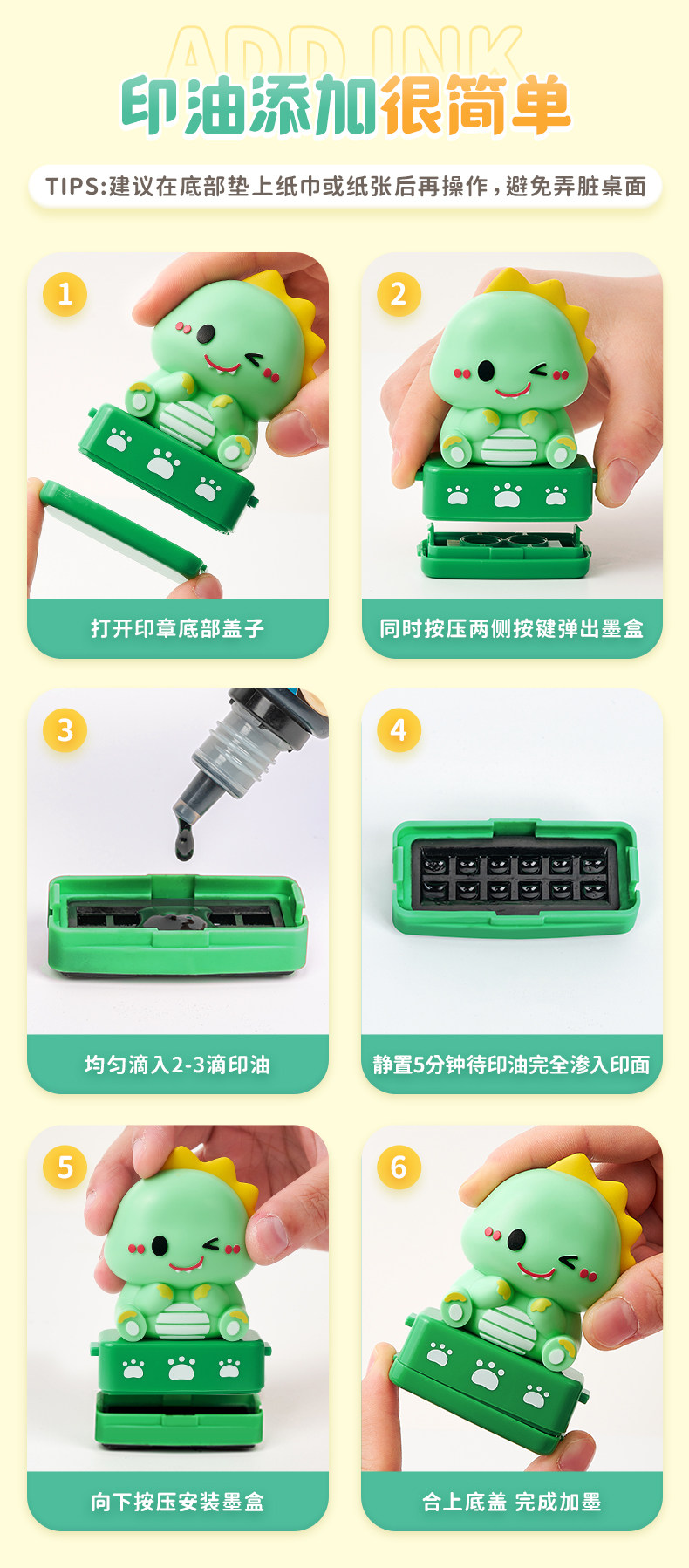 ADD INK
印油添加很简单

TIPS:建议在底部垫上纸巾或纸张后再操作，避免弄脏桌面

1
打开印章底部盖子

2
同时按压两侧按键弹出墨盒

3
均匀滴入2-3滴印油

4
静置5分钟待印油完全渗入印面

5
向下按压安装墨盒

6
合上底盖 完成加墨