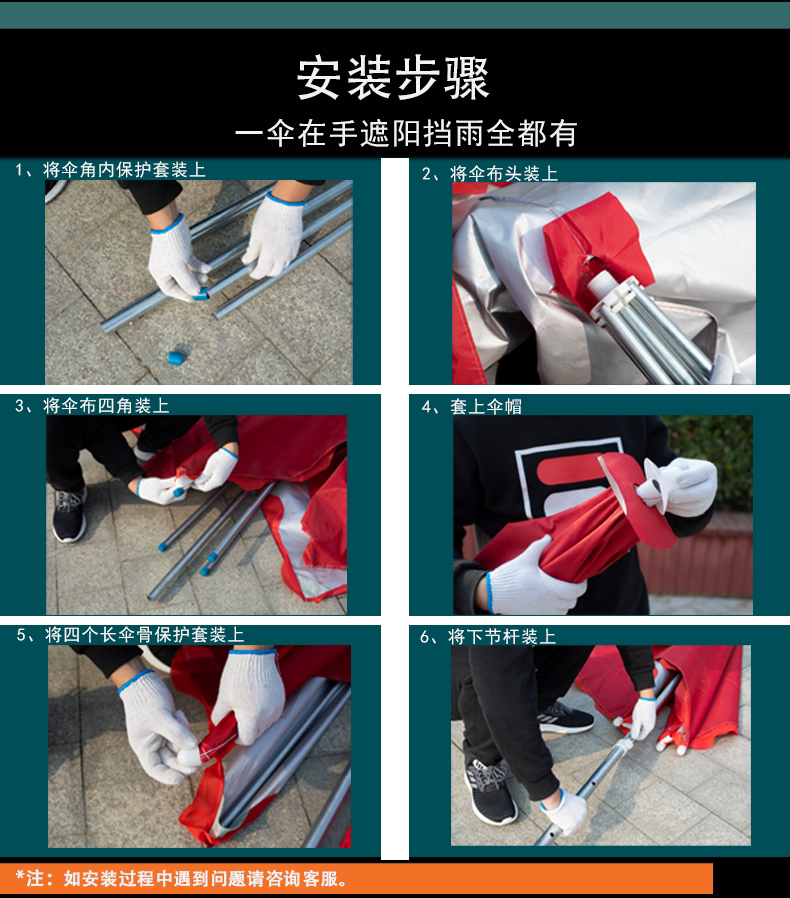 安装步骤

一伞在手遮阳挡雨全都有

1、将伞角内保护套装上

2、将伞布头装上

3、将伞布四角装上

4、套上伞帽

5、将四个长伞骨保护套装上

6、将下节杆装上

*注：如安装过程中遇到问题请咨询客服。