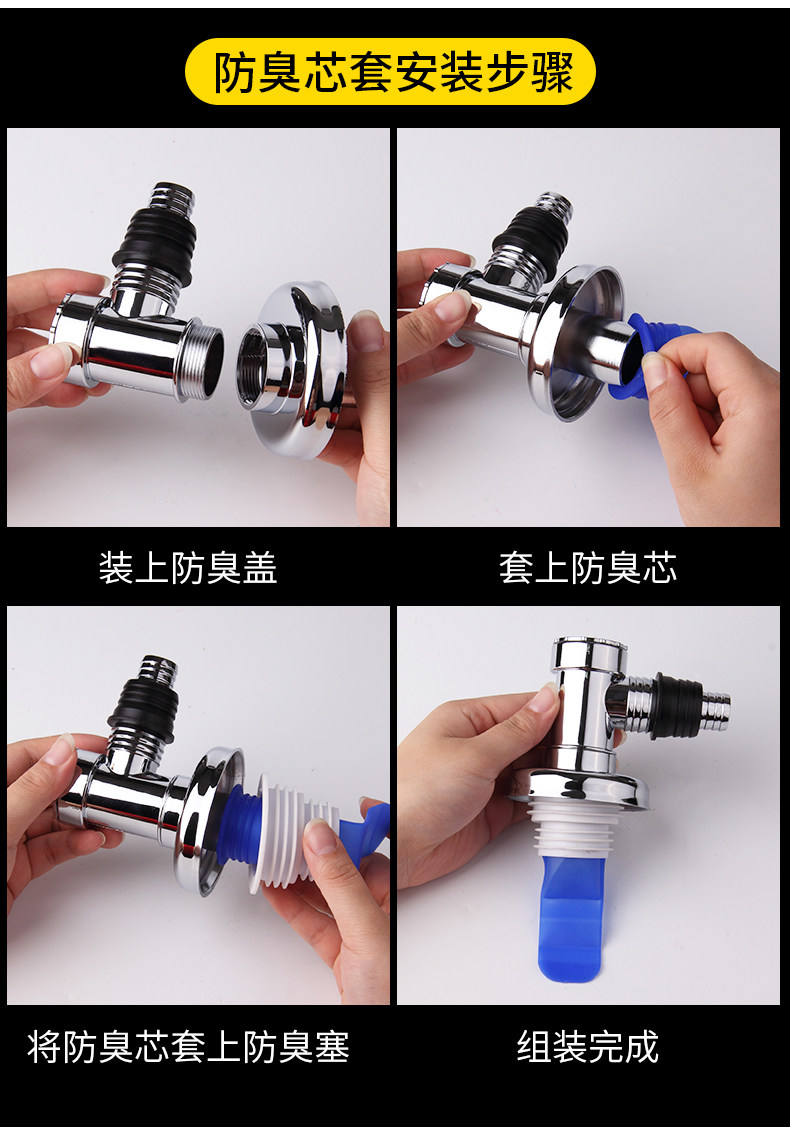 防臭芯套安装步骤

装上防臭盖

套上防臭芯

将防臭芯套上防臭塞

组装完成