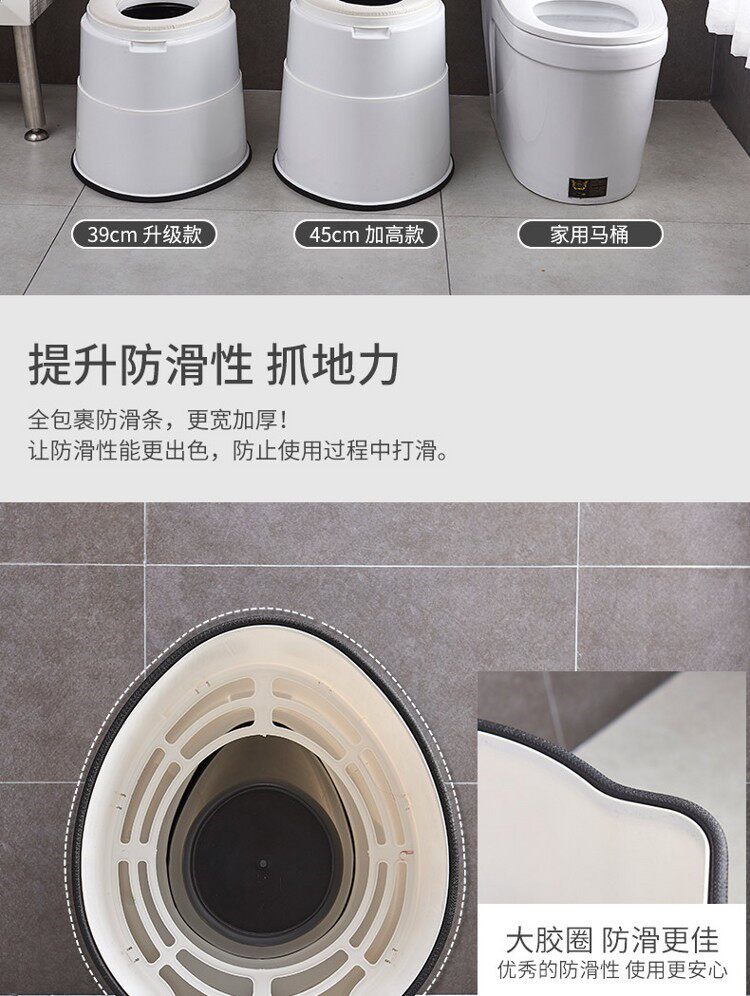 39cm 升级款
45cm 加高款
家用马桶

提升防滑性 抓地力

全包裹防滑条，更宽加厚！
让防滑性能更出色，防止使用过程中打滑。

大胶圈 防滑更佳
优秀的防滑性 使用更安心