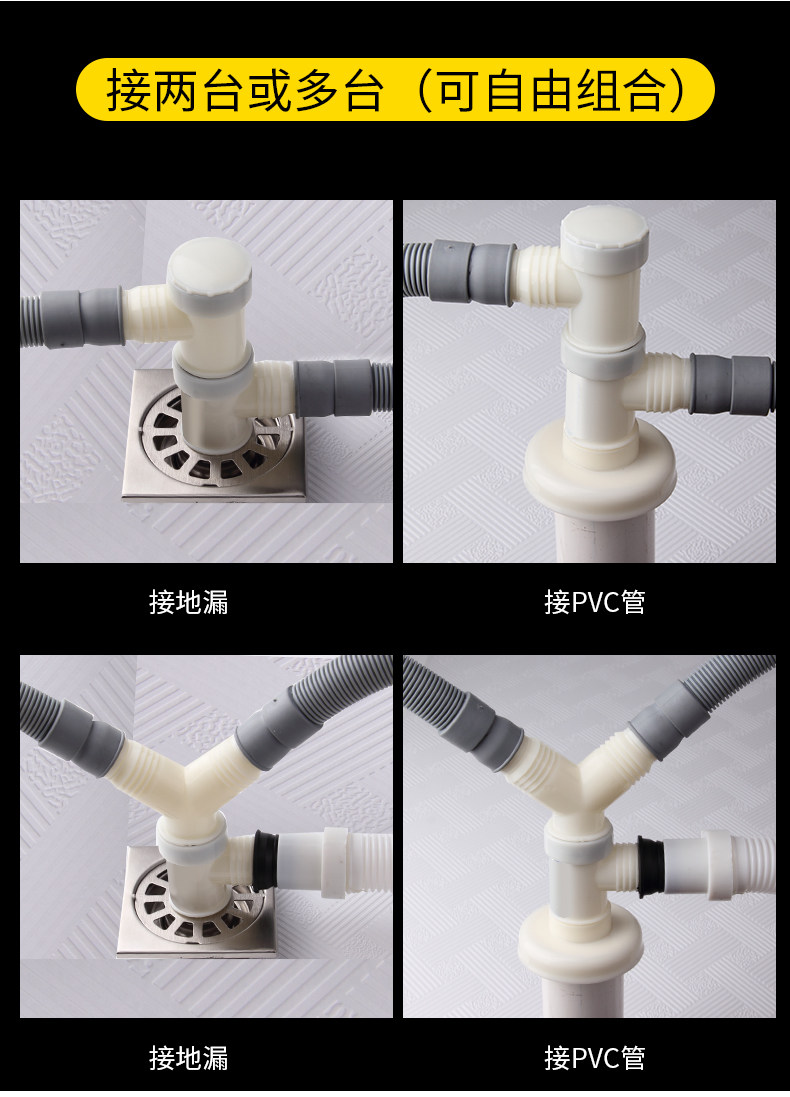 接两台或多台（可自由组合）

接地漏

接PVC管

接地漏

接PVC管