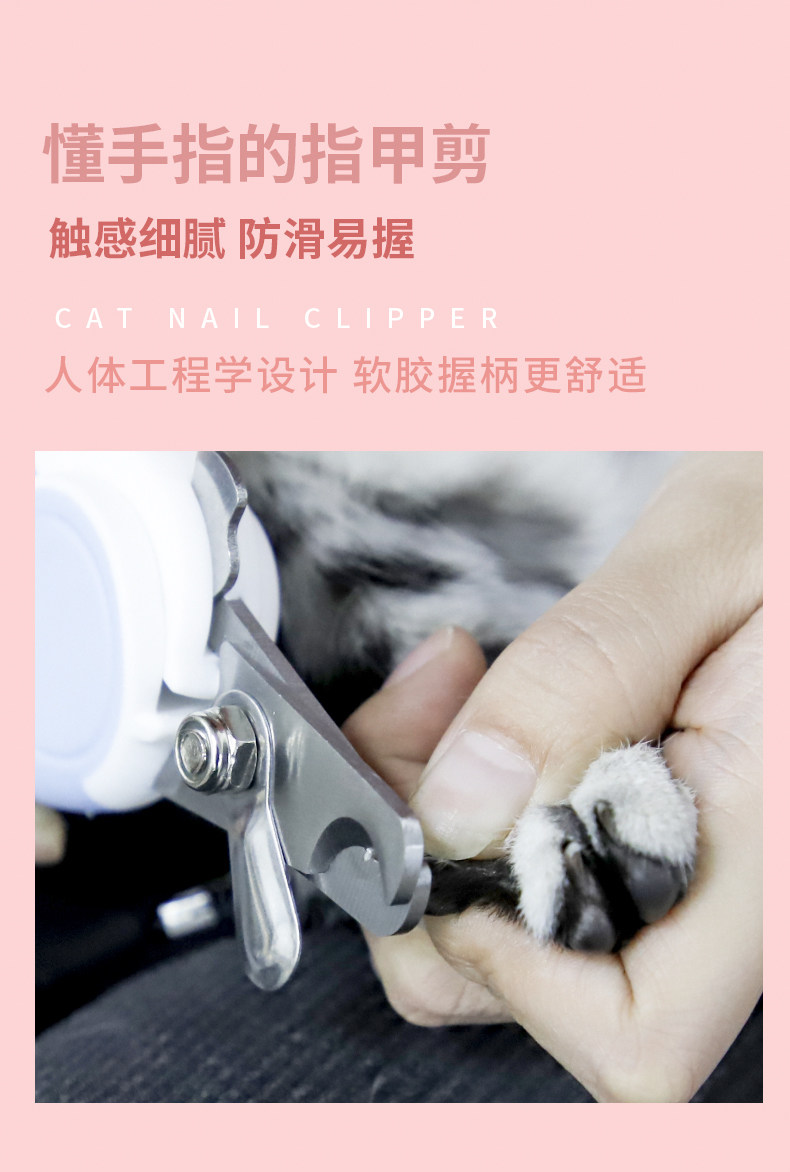 懂手指的指甲剪

触感细腻 防滑易握

CAT NAIL CLIPPER

人体工程学设计 软胶握柄更舒适