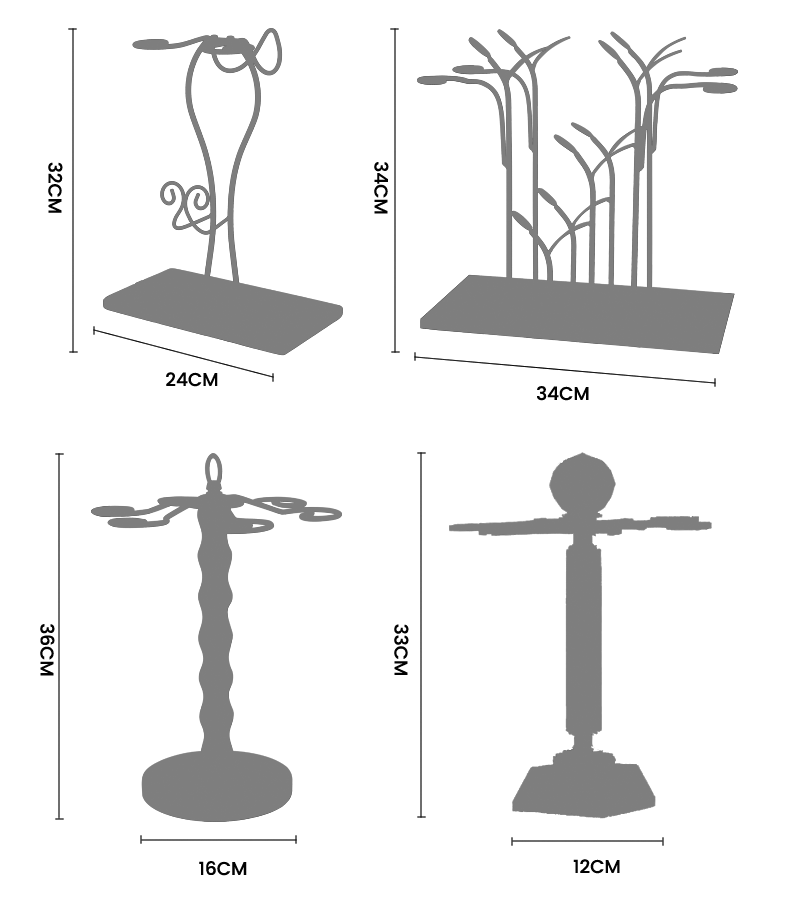 32CM

24CM

34CM

34CM

36CM

16CM

33CM

12CM