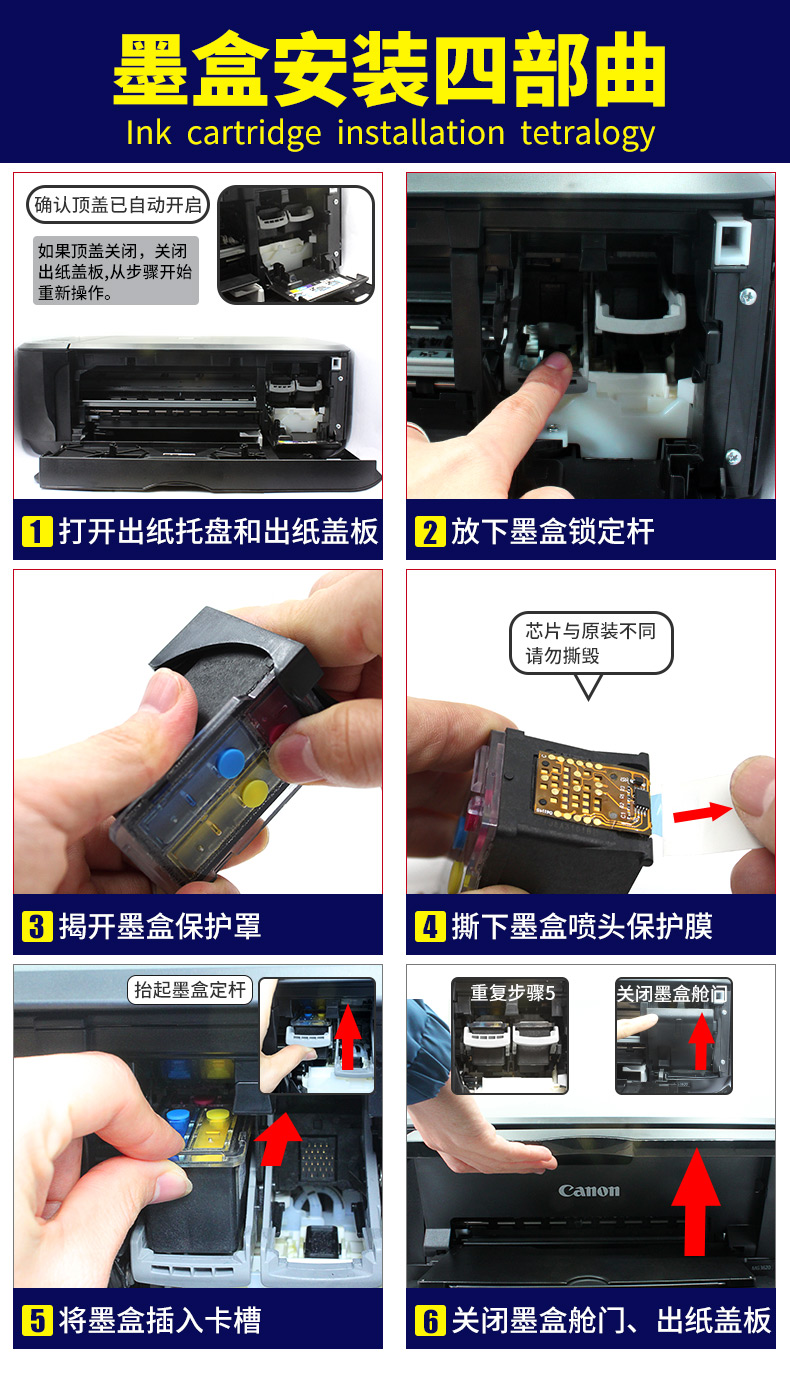 墨盒安装四部曲
Ink cartridge installation tetralogy

确认顶盖已自动开启

如果顶盖关闭，关闭出纸盖板,从步骤开始重新操作。

1 打开出纸托盘和出纸盖板

2 放下墨盒锁定杆

3 揭开墨盒保护罩

芯片与原装不同
请勿撕毁

4 撕下墨盒喷头保护膜

抬起墨盒定杆

5 将墨盒插入卡槽

重复步骤5

关闭墨盒舱门

Canon

6 关闭墨盒舱门、出纸盖板