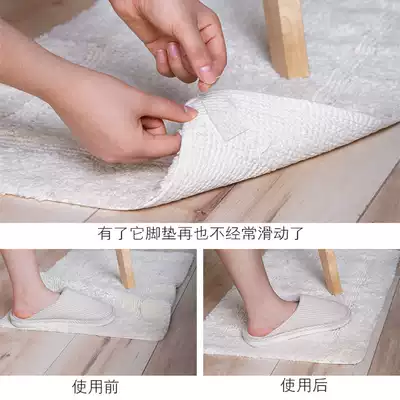 有了它脚垫再也不经常滑动了

使用前

使用后