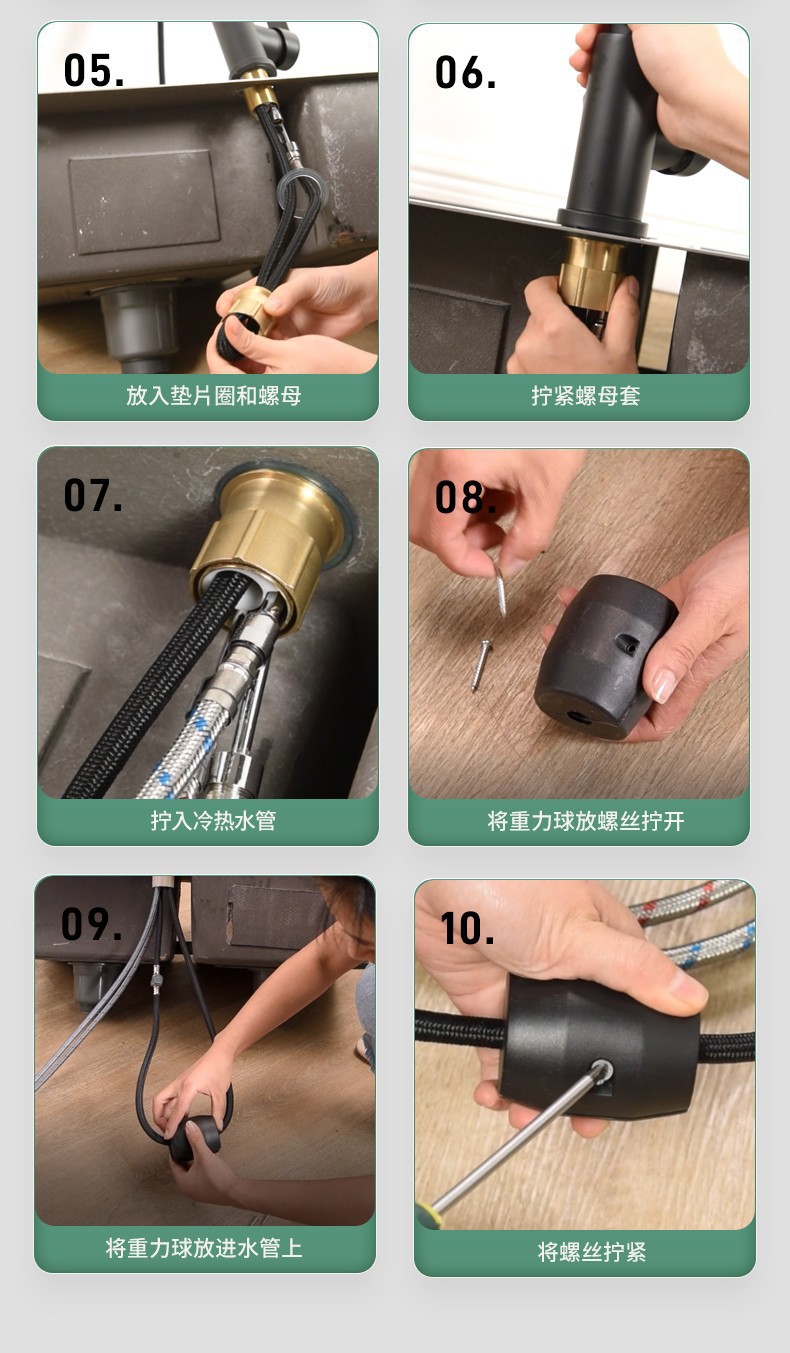 05.

放入垫片圈和螺母

06.

拧紧螺母套

07.

拧入冷热水管

08.

将重力球放螺丝拧开

09.

将重力球放进水管上

10.

将螺丝拧紧