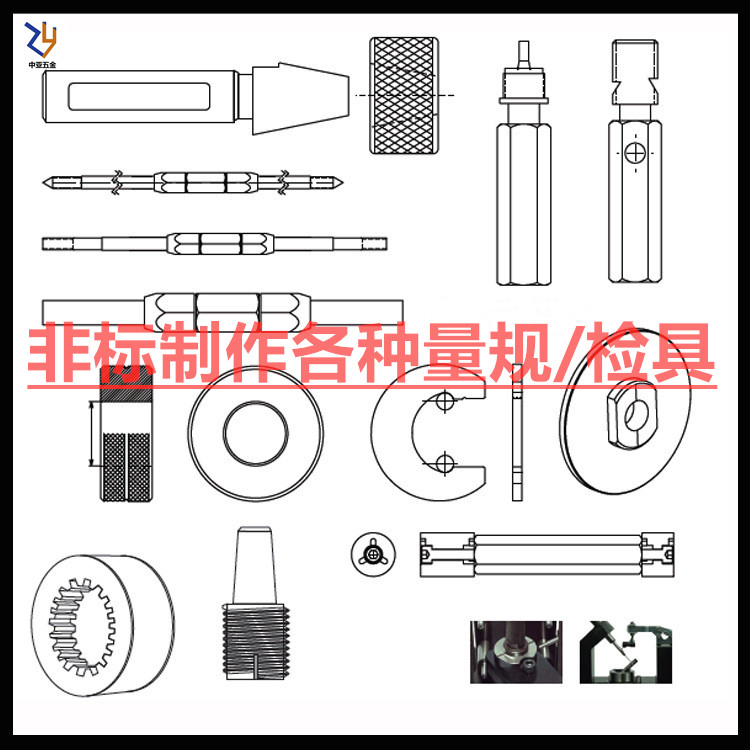 ZY
中亚五金

非标制作各种量规/检具