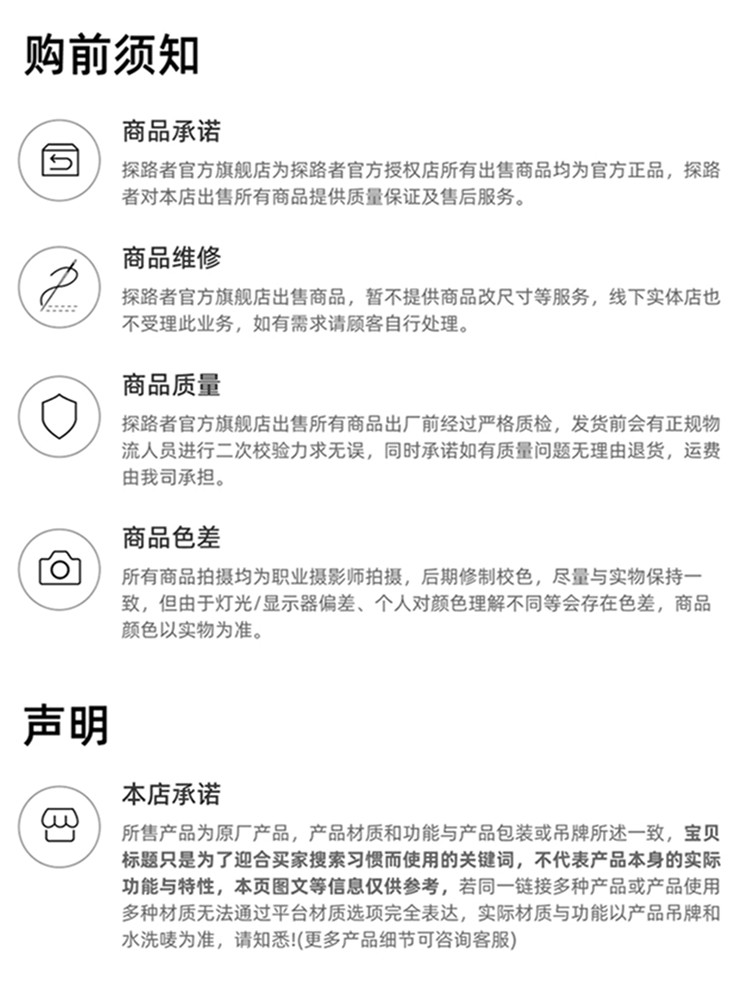 购前须知

商品承诺

探路者官方旗舰店为探路者官方授权店所有出售商品均为官方正品，探路者对本店出售所有商品提供质量保证及售后服务。

商品维修

探路者官方旗舰店出售商品，暂不提供商品改尺寸等服务，线下实体店也不受理此业务，如有需求请顾客自行处理。

商品质量

探路者官方旗舰店出售所有商品出厂前经过严格质检，发货前会有正规物流人员进行二次校验力求无误，同时承诺如有质量问题无理由退货，运费由我司承担。

商品色差

所有商品拍摄均为职业摄影师拍摄，后期修制校色，尽量与实物保持一致，但由于灯光/显示器偏差、个人对颜色理解不同等会存在色差，商品颜色以实物为准。

声明

本店承诺

所售产品为原厂产品，产品材质和功能与产品包装或吊牌所述一致，宝贝标题只是为了迎合买家搜索习惯而使用的关键词，不代表产品本身的实际功能与特性，本页图文等信息仅供参考，若同一链接多种产品或产品使用多种材质无法通过平台材质选项完全表达，实际材质与功能以产品吊牌和水洗唛为准，请知悉!(更多产品细节可咨询客服)