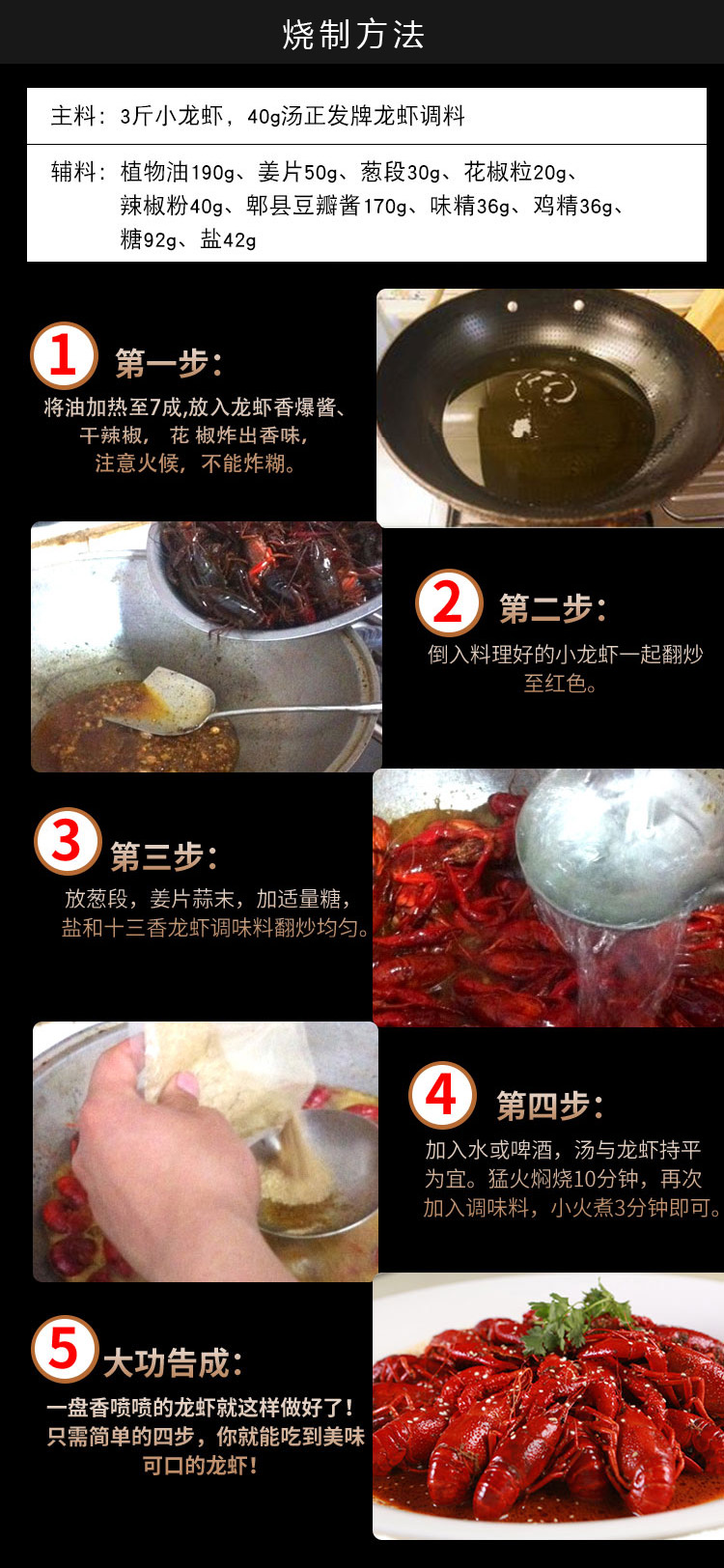 烧制方法

主料：3斤小龙虾，40g汤正发牌龙虾调料

辅料：植物油190g、姜片50g、葱段30g、花椒粒20g、辣椒粉40g、郫县豆瓣酱170g、味精36g、鸡精36g、糖92g、盐42g

1 第一步：
将油加热至7成,放入龙虾香爆酱、干辣椒， 花 椒炸出香味，注意火候，不能炸糊。

2 第二步：
倒入料理好的小龙虾一起翻炒至红色。

3 第三步：
放葱段，姜片蒜末，加适量糖，盐和十三香龙虾调味料翻炒均匀。

4 第四步：
加入水或啤酒，汤与龙虾持平为宜。猛火焖烧10分钟，再次加入调味料，小火煮3分钟即可。

5 大功告成：
一盘香喷喷的龙虾就这样做好了！只需简单的四步，你就能吃到美味可口的龙虾！