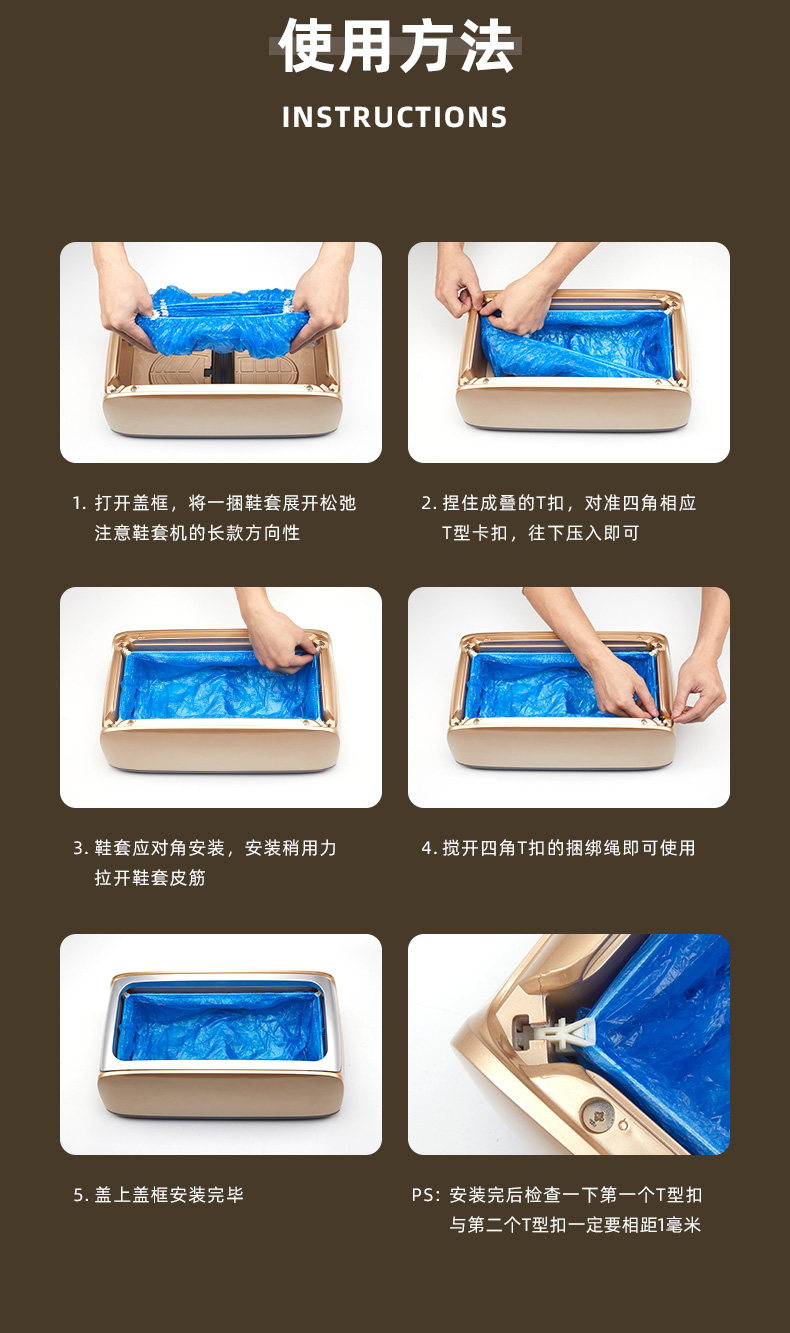 使用方法

INSTRUCTIONS

1. 打开盖框，将一捆鞋套展开松弛
注意鞋套机的长款方向性

2. 捏住成叠的T扣，对准四角相应
T型卡扣，往下压入即可

3. 鞋套应对角安装，安装稍用力
拉开鞋套皮筋

4. 搅开四角T扣的捆绑绳即可使用

5. 盖上盖框安装完毕

PS：安装完后检查一下第一个T型扣
与第二个T型扣一定要相距1毫米