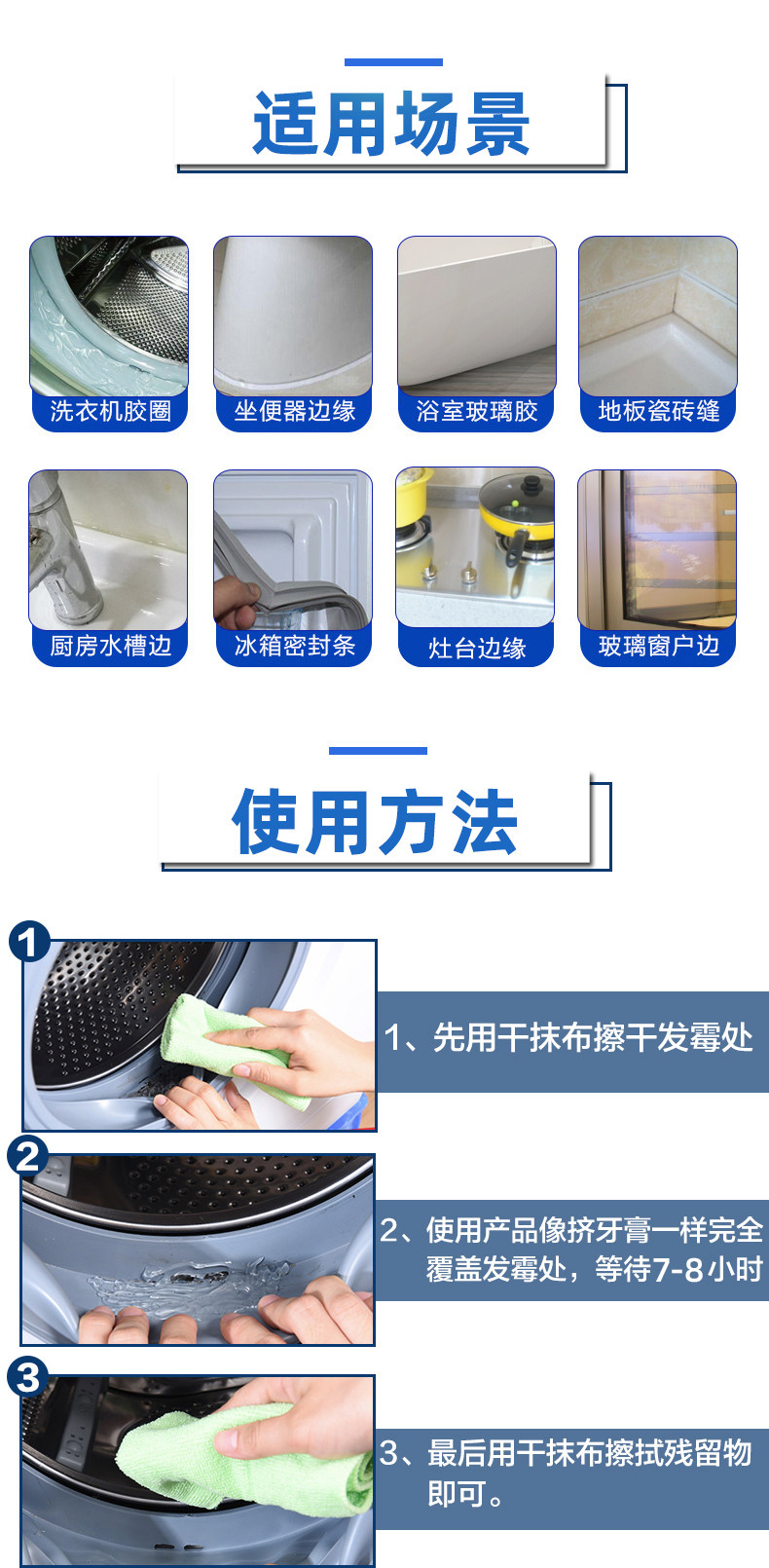 适用场景

洗衣机胶圈

坐便器边缘

浴室玻璃胶

地板瓷砖缝

厨房水槽边

冰箱密封条

灶台边缘

玻璃窗户边

使用方法

1

1、先用干抹布擦干发霉处

2

2、使用产品像挤牙膏一样完全覆盖发霉处，等待7-8小时

3

3、最后用干抹布擦拭残留物即可。