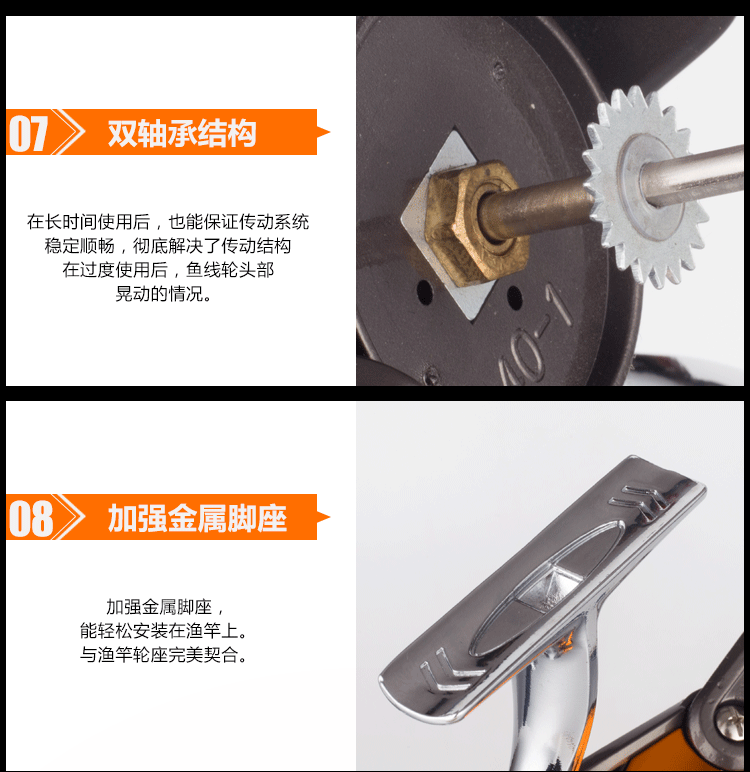 07 双轴承结构

在长时间使用后，也能保证传动系统稳定顺畅，彻底解决了传动结构在过度使用后，鱼线轮头部晃动的情况。

40-1

08 加强金属脚座

加强金属脚座，能轻松安装在渔竿上。与渔竿轮座完美契合。