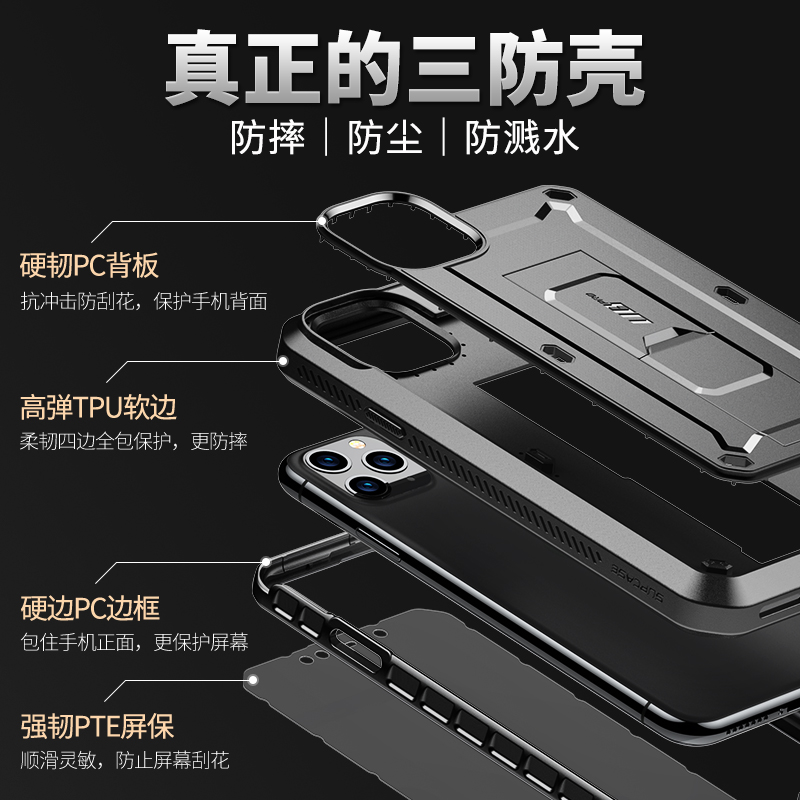 真正的三防壳

防摔 | 防尘 | 防溅水

硬韧PC背板

抗冲击防刮花，保护手机背面

高弹TPU软边

柔韧四边全包保护，更防摔

硬边PC边框

包住手机正面，更保护屏幕

强韧PTE屏保

顺滑灵敏，防止屏幕刮花

SUPCASE