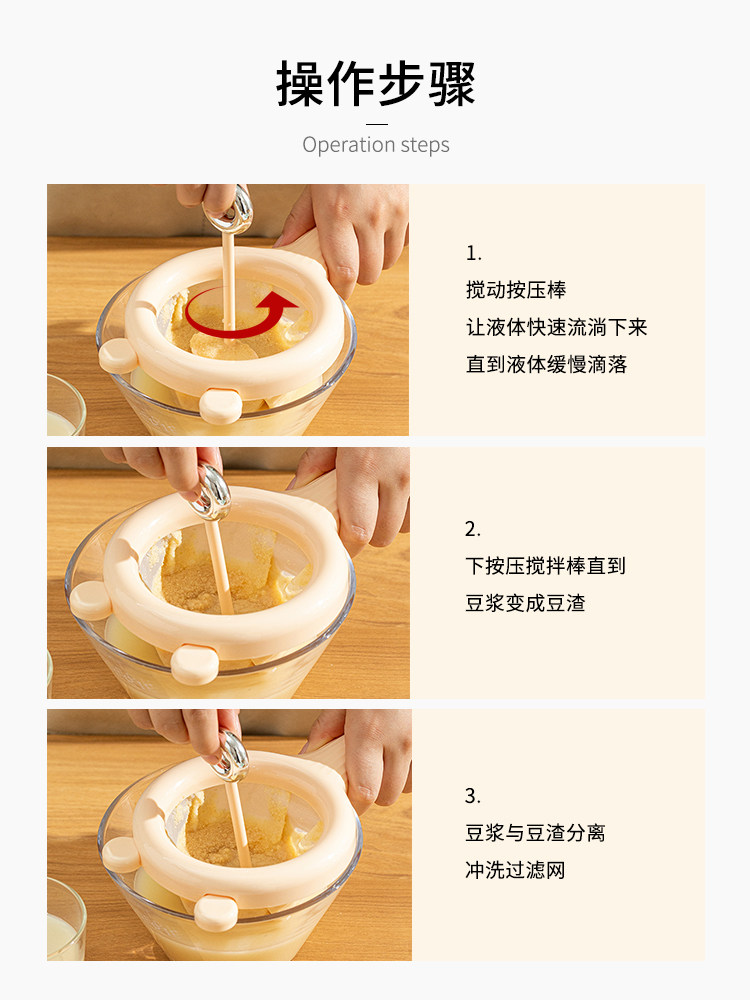 操作步骤

Operation steps

1.
搅动按压棒
让液体快速流淌下来
直到液体缓慢滴落

2.
下按压搅拌棒直到
豆浆变成豆渣

3.
豆浆与豆渣分离
冲洗过滤网