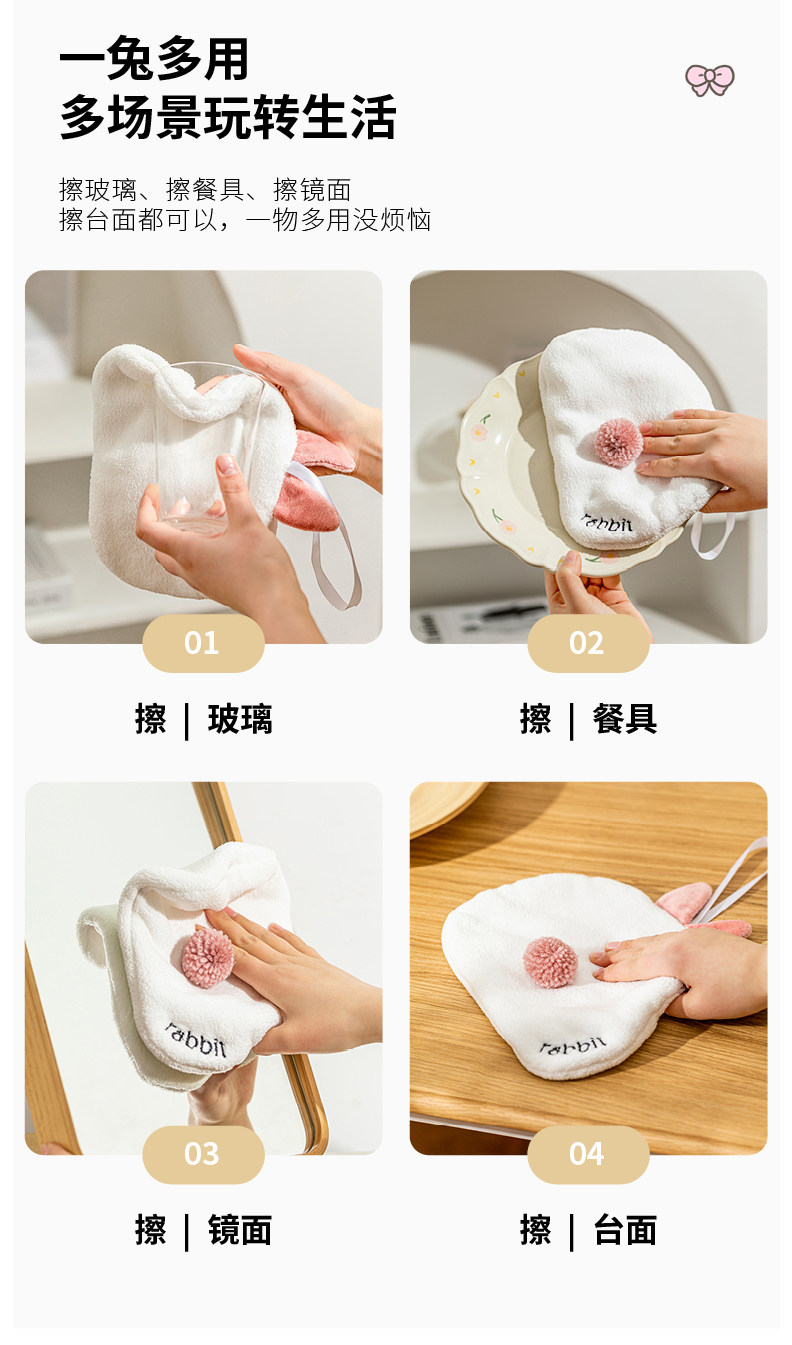 一兔多用
多场景玩转生活

擦玻璃、擦餐具、擦镜面
擦台面都可以，一物多用没烦恼

01
擦 | 玻璃

rabbit
02
擦 | 餐具

rabbit
03
擦 | 镜面

rabbit
04
擦 | 台面