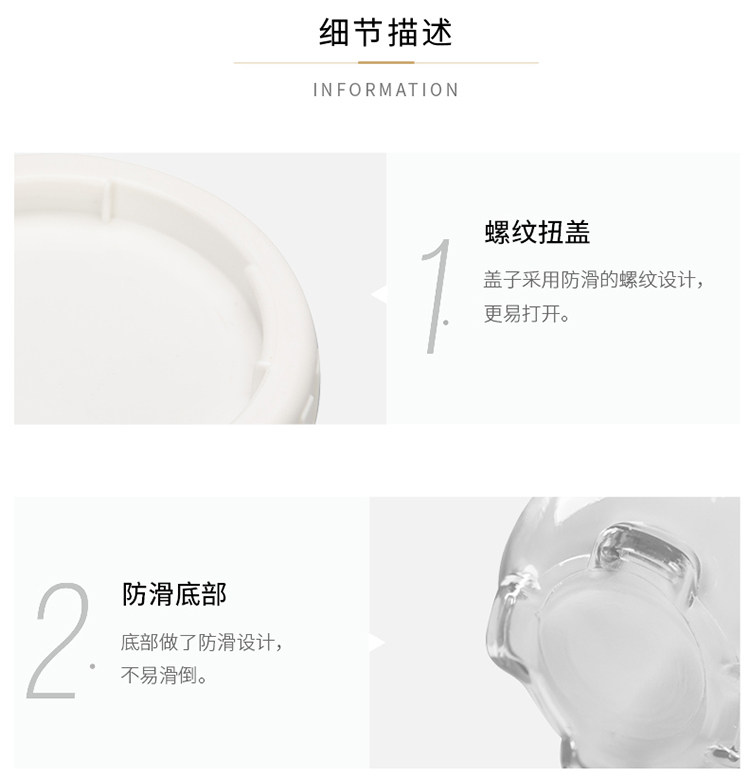 细节描述

INFORMATION

1.

螺纹扭盖

盖子采用防滑的螺纹设计，更易打开。

2.

防滑底部

底部做了防滑设计，不易滑倒。