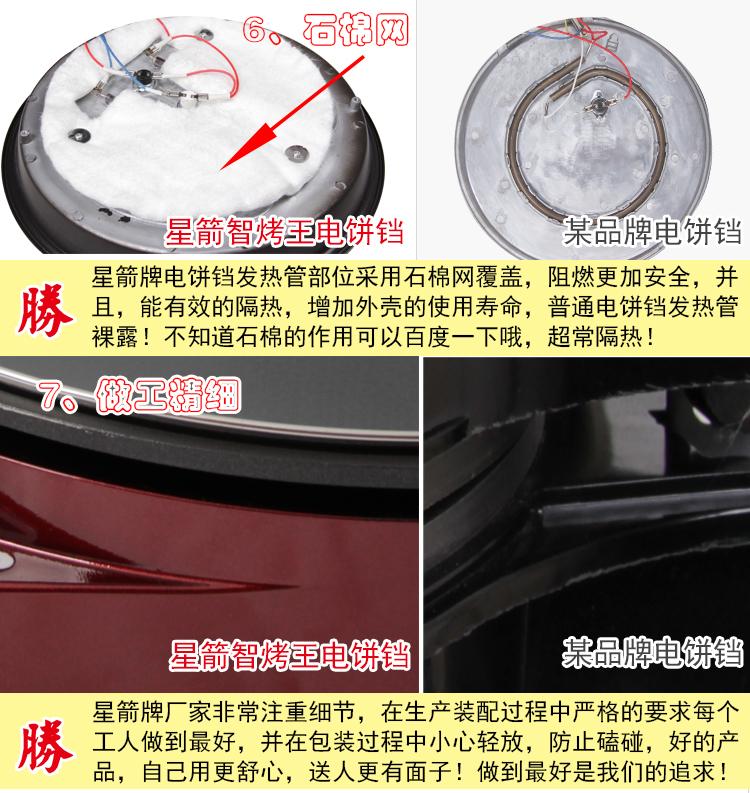 6、石棉网

星箭智烤王电饼铛

某品牌电饼铛

勝

星箭牌电饼铛发热管部位采用石棉网覆盖，阻燃更加安全，并且，能有效的隔热，增加外壳的使用寿命，普通电饼铛发热管裸露！不知道石棉的作用可以百度一下哦，超常隔热！

7、做工精细

星箭智烤王电饼铛

某品牌电饼铛

勝

星箭牌厂家非常注重细节，在生产装配过程中严格的要求每个工人做到最好，并在包装过程中小心轻放，防止磕碰，好的产品，自己用更舒心，送人更有面子！做到最好是我们的追求！