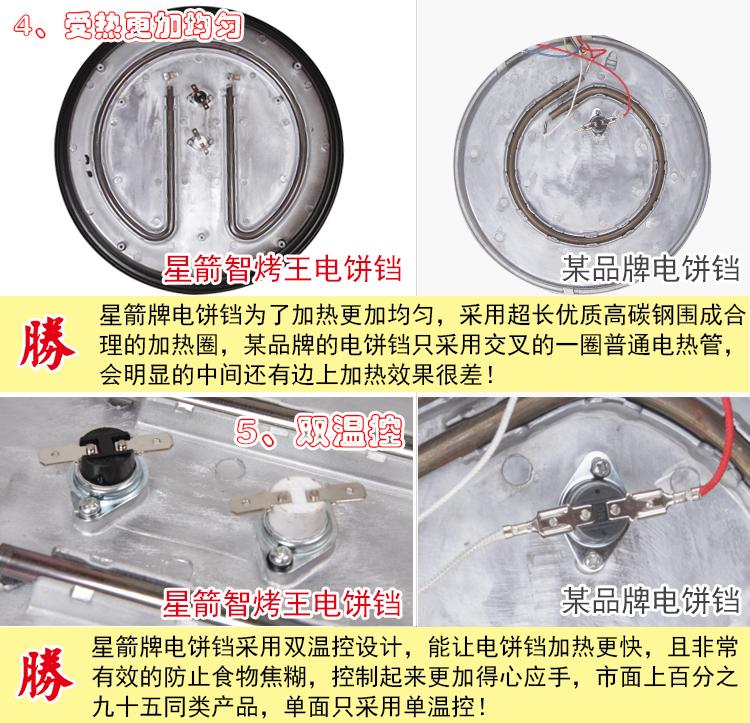 4、受热更加均匀

星箭智烤王电饼铛

某品牌电饼铛

勝

星箭牌电饼铛为了加热更加均匀，采用超长优质高碳钢围成合理的加热圈，某品牌的电饼铛只采用交叉的一圈普通电热管，会明显的中间还有边上加热效果很差！

5、双温控

星箭智烤王电饼铛

某品牌电饼铛

勝

星箭牌电饼铛采用双温控设计，能让电饼铛加热更快，且非常有效的防止食物焦糊，控制起来更加得心应手，市面上百分之九十五同类产品，单面只采用单温控！