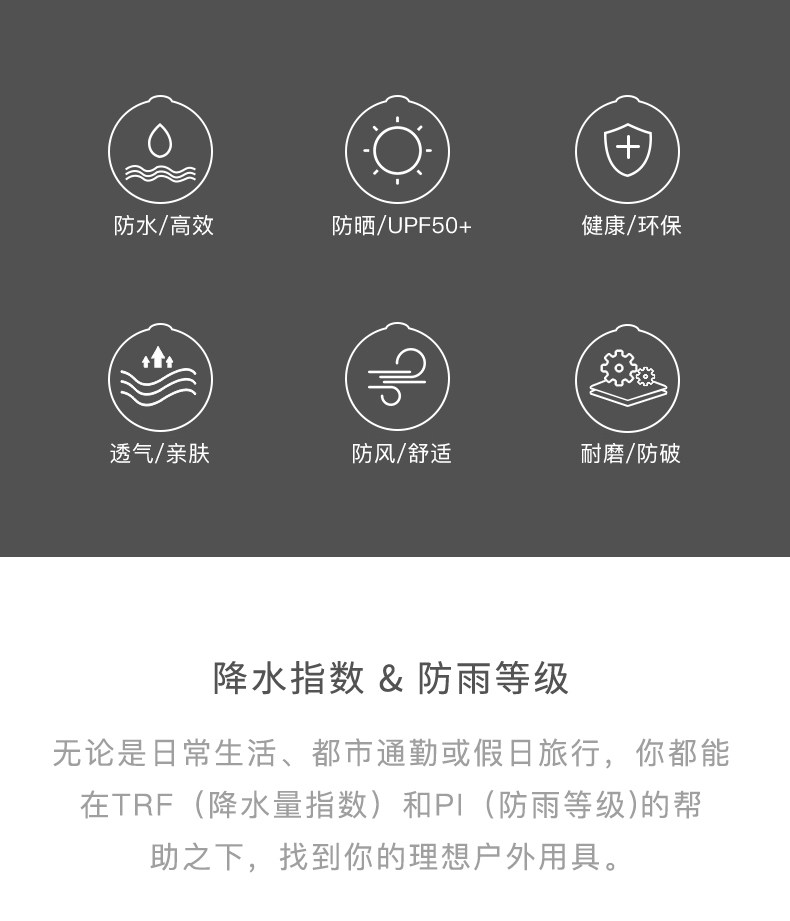 防水/高效

防晒/UPF50+

健康/环保

透气/亲肤

防风/舒适

耐磨/防破

降水指数 & 防雨等级

无论是日常生活、都市通勤或假日旅行，你都能在TRF（降水量指数）和PI（防雨等级)的帮助之下，找到你的理想户外用具。