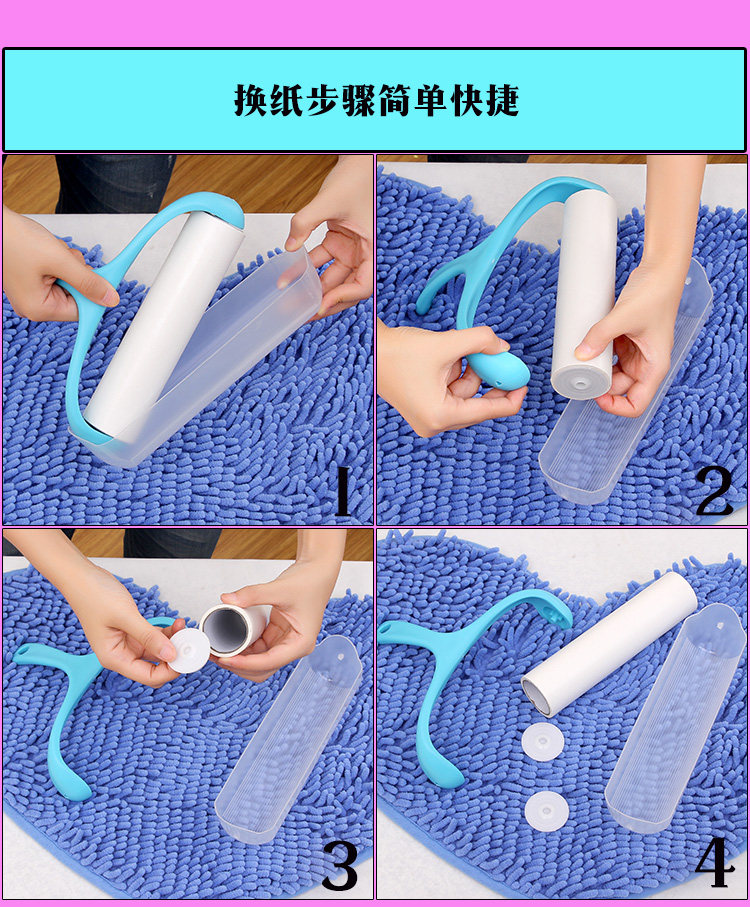 换纸步骤简单快捷

1

2

3

4