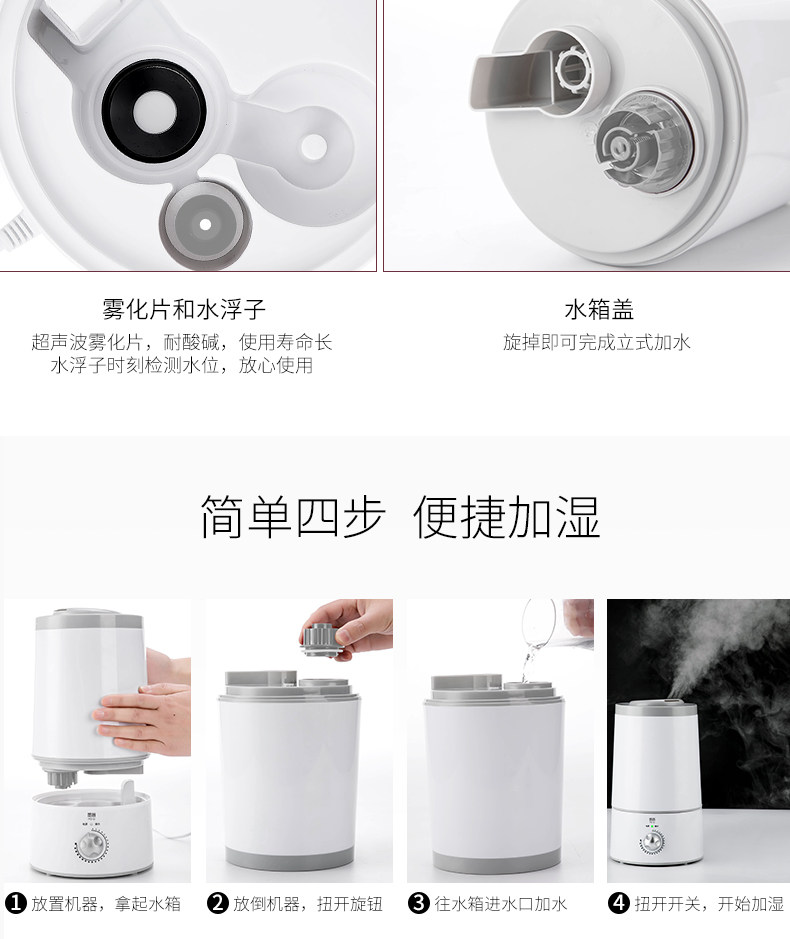 雾化片和水浮子
超声波雾化片，耐酸碱，使用寿命长
水浮子时刻检测水位，放心使用

水箱盖
旋掉即可完成立式加水

简单四步 便捷加湿

❶ 放置机器，拿起水箱
❷ 放倒机器，扭开旋钮
❸ 往水箱进水口加水
❹ 扭开开关，开始加湿