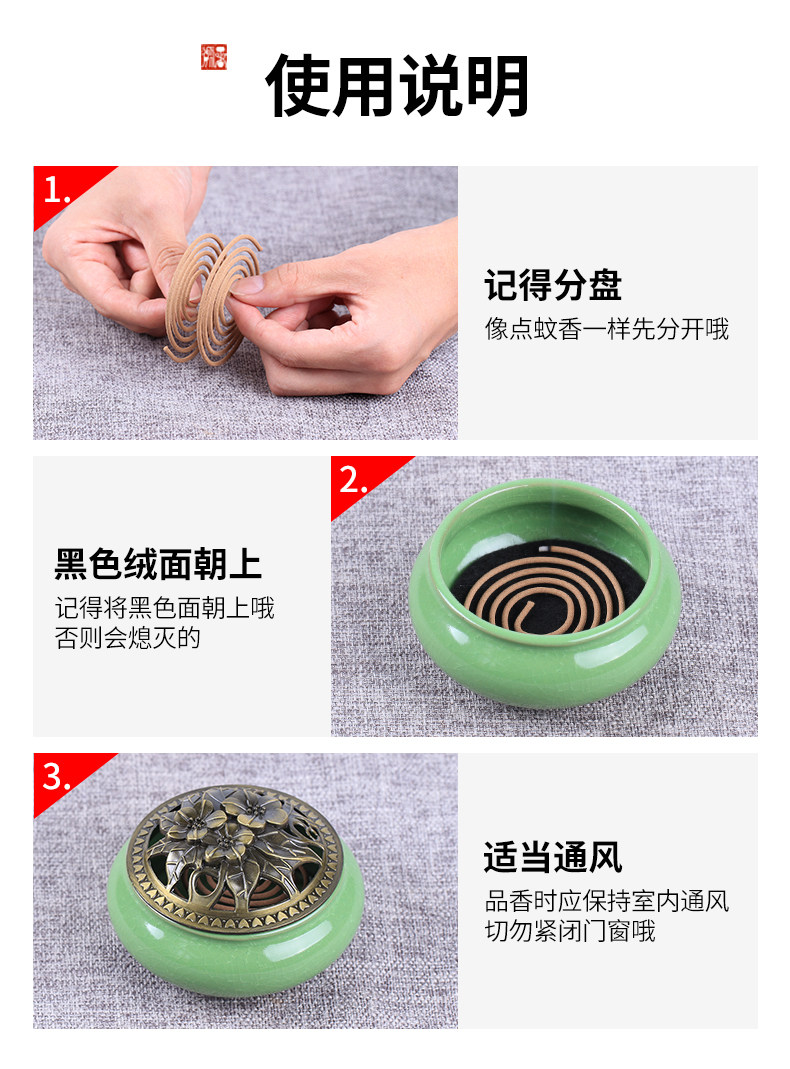 使用说明

1.

记得分盘

像点蚊香一样先分开哦

2.

黑色绒面朝上

记得将黑色面朝上哦
否则会熄灭的

3.

适当通风

品香时应保持室内通风
切勿紧闭门窗哦