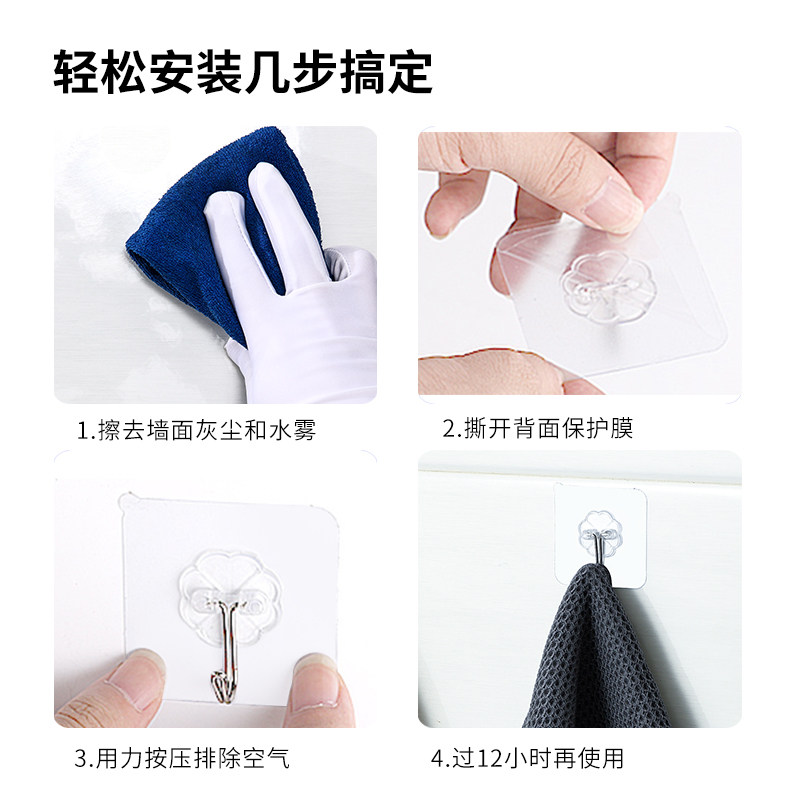 轻松安装几步搞定

1.擦去墙面灰尘和水雾

2.撕开背面保护膜

3.用力按压排除空气

4.过12小时再使用