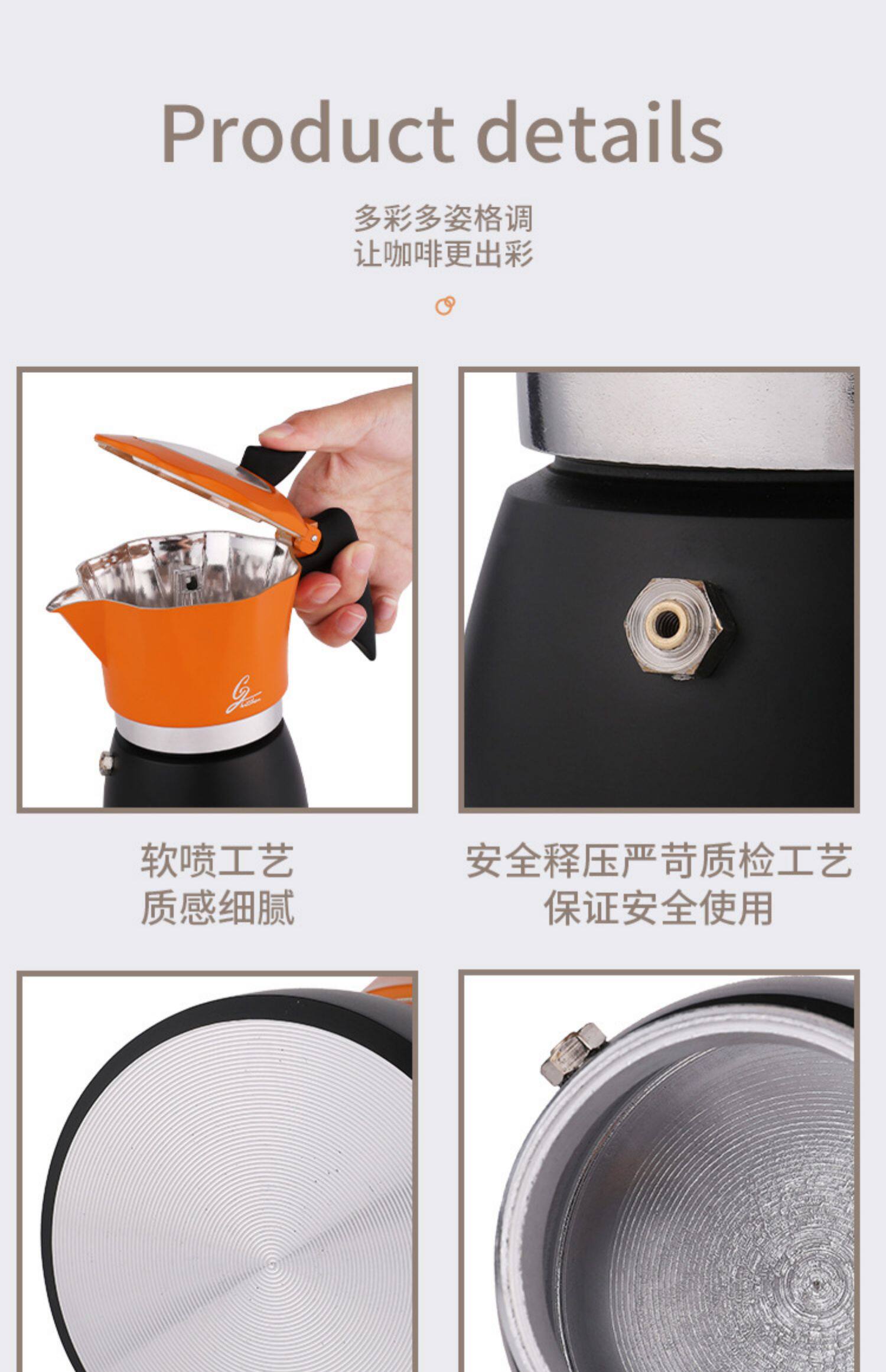 Product details

多彩多姿格调
让咖啡更出彩

软喷工艺
质感细腻

安全释压严苛质检工艺
保证安全使用