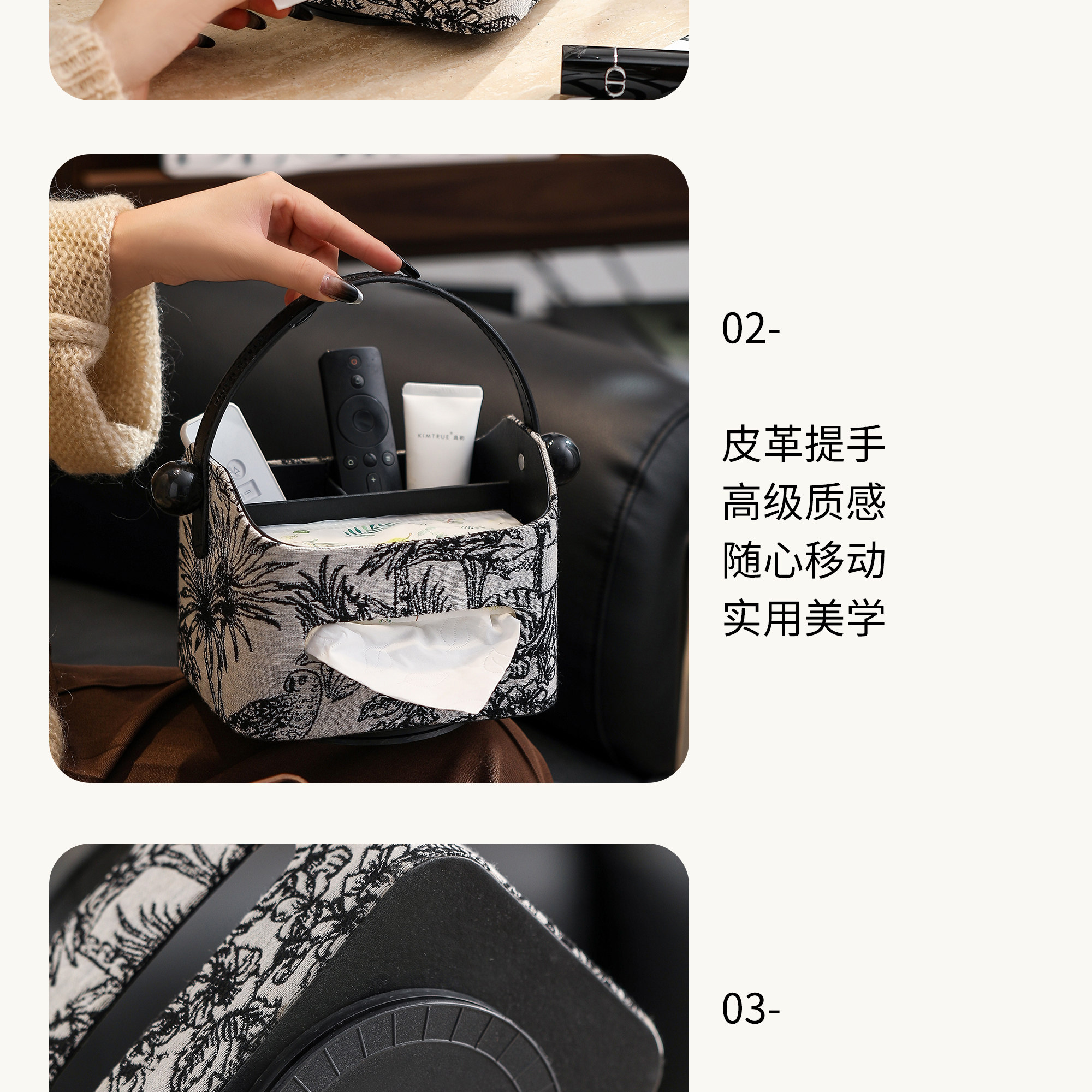 KIMTRUE 且初

02-

皮革提手
高级质感
随心移动
实用美学

03-