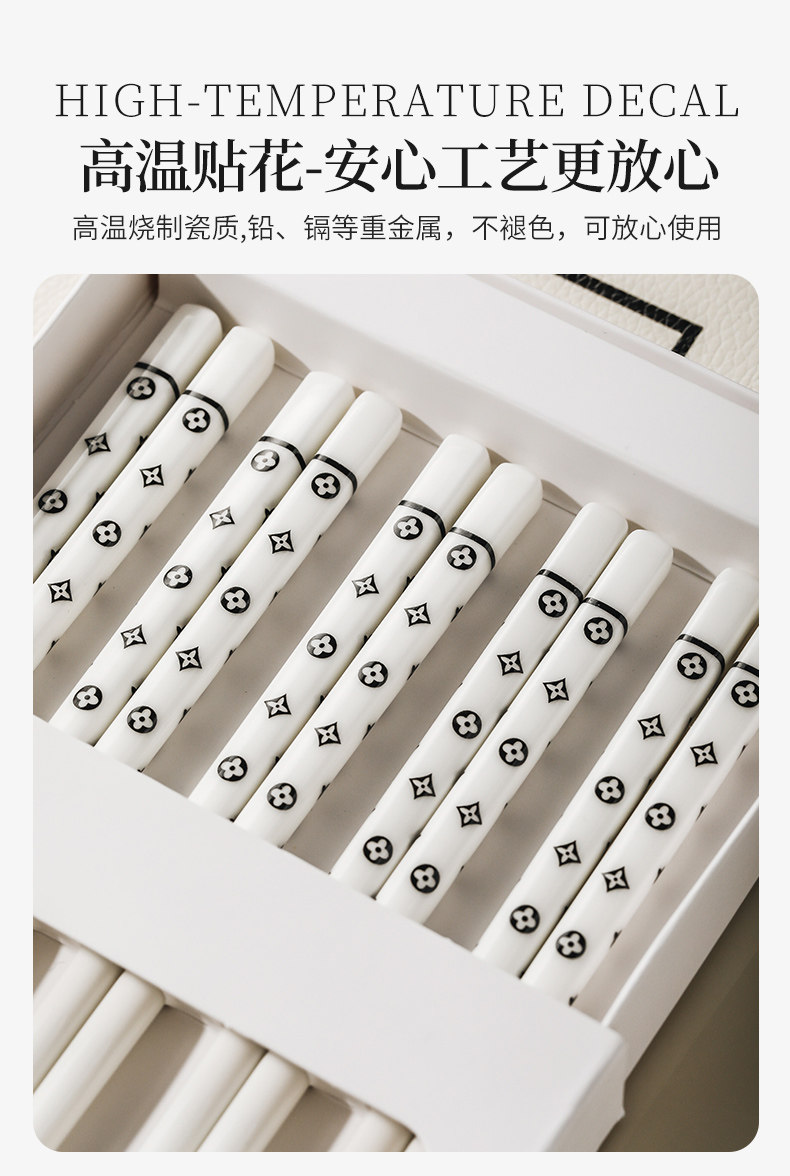 HIGH-TEMPERATURE DECAL

高温贴花-安心工艺更放心

高温烧制瓷质,铅、镉等重金属，不褪色，可放心使用