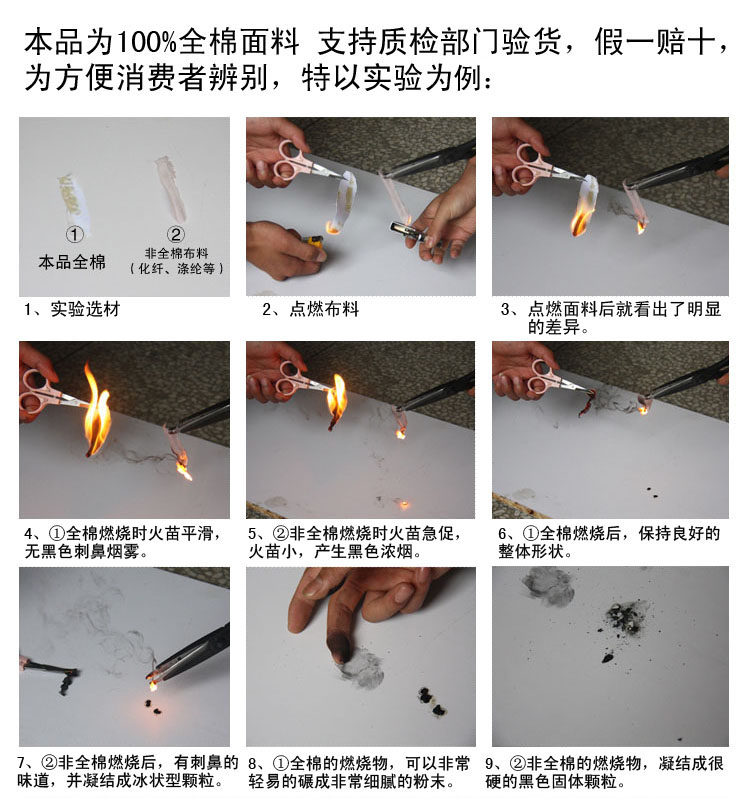 本品为100%全棉面料 支持质检部门验货，假一赔十，为方便消费者辨别，特以实验为例：

①
本品全棉

②
非全棉布料
（化纤、涤纶等）

1、实验选材

2、点燃布料

3、点燃面料后就看出了明显的差异。

4、①全棉燃烧时火苗平滑，无黑色刺鼻烟雾。

5、②非全棉燃烧时火苗急促，火苗小，产生黑色浓烟。

6、①全棉燃烧后，保持良好的整体形状。

7、②非全棉燃烧后，有刺鼻的味道，并凝结成冰状型颗粒。

8、①全棉的燃烧物，可以非常轻易的碾成非常细腻的粉末。

9、②非全棉的燃烧物，凝结成很硬的黑色固体颗粒。