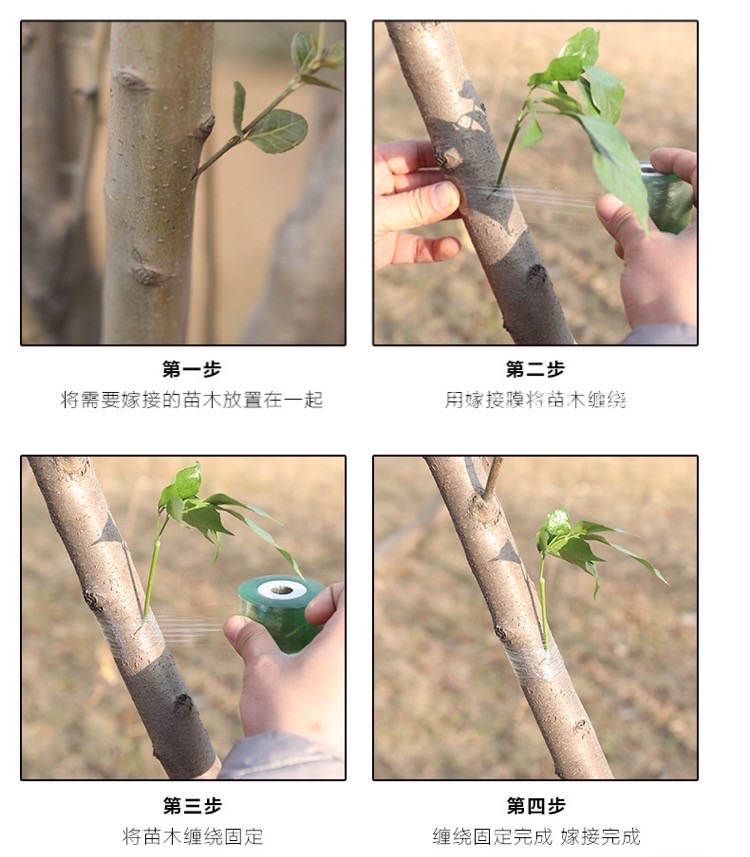 第一步
将需要嫁接的苗木放置在一起

第二步
用嫁接膜将苗木缠绕

第三步
将苗木缠绕固定

第四步
缠绕固定完成 嫁接完成