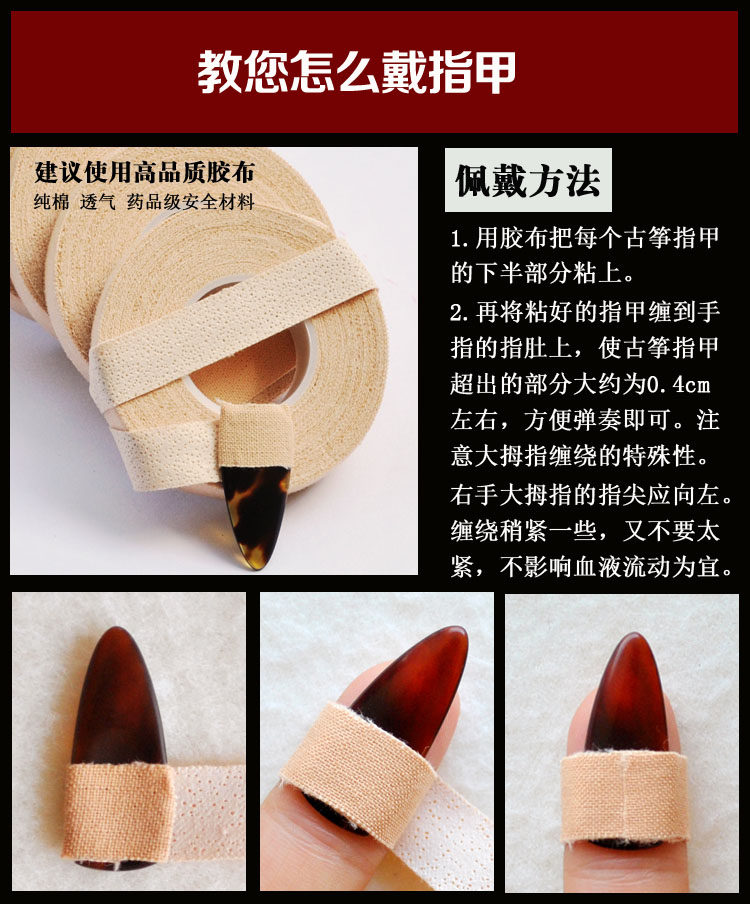 教您怎么戴指甲

建议使用高品质胶布
纯棉 透气 药品级安全材料

佩戴方法

1.用胶布把每个古筝指甲的下半部分粘上。

2.再将粘好的指甲缠到手指的指肚上，使古筝指甲超出的部分大约为0.4cm左右，方便弹奏即可。注意大拇指缠绕的特殊性。右手大拇指的指尖应向左。缠绕稍紧一些，又不要太紧，不影响血液流动为宜。