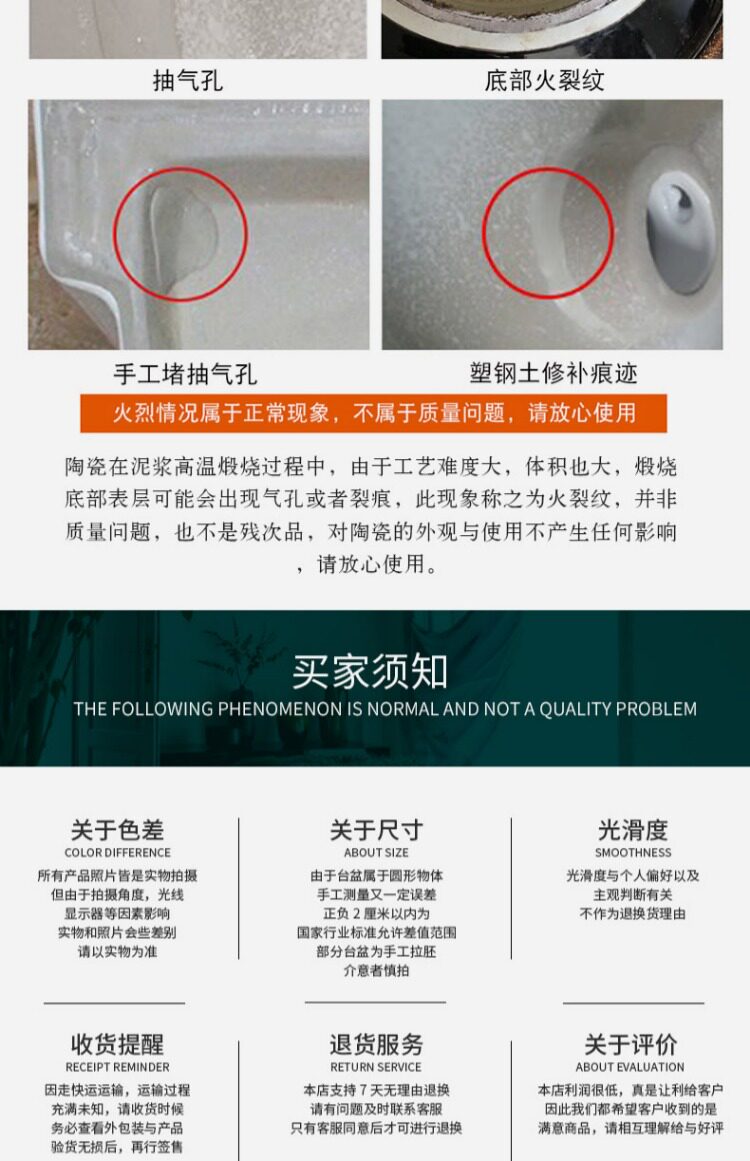 抽气孔

底部火裂纹

手工堵抽气孔

塑钢土修补痕迹

火烈情况属于正常现象，不属于质量问题，请放心使用

陶瓷在泥浆高温煅烧过程中，由于工艺难度大，体积也大，煅烧底部表层可能会出现气孔或者裂痕，此现象称之为火裂纹，并非质量问题，也不是残次品，对陶瓷的外观与使用不产生任何影响，请放心使用。

买家须知
THE FOLLOWING PHENOMENON IS NORMAL AND NOT A QUALITY PROBLEM

关于色差
COLOR DIFFERENCE
所有产品照片皆是实物拍摄
但由于拍摄角度，光线
显示器等因素影响
实物和照片会些差别
请以实物为准

关于尺寸
ABOUT SIZE
由于台盆属于圆形物体
手工测量又一定误差
正负 2 厘米以内为
国家行业标准允许差值范围
部分台盆为手工拉胚
介意者慎拍

光滑度
SMOOTHNESS
光滑度与个人偏好以及
主观判断有关
不作为退换货理由

收货提醒
RECEIPT REMINDER
因走快运运输，运输过程
充满未知，请收货时候
务必查看外包装与产品
验货无损后，再行签售

退货服务
RETURN SERVICE
本店支持 7 天无理由退换
请有问题及时联系客服
只有客服同意后才可进行退换

关于评价
ABOUT EVALUATION
本店利润很低，真是让利给客户
因此我们都希望客户收到的是
满意商品，请相互理解给与好评