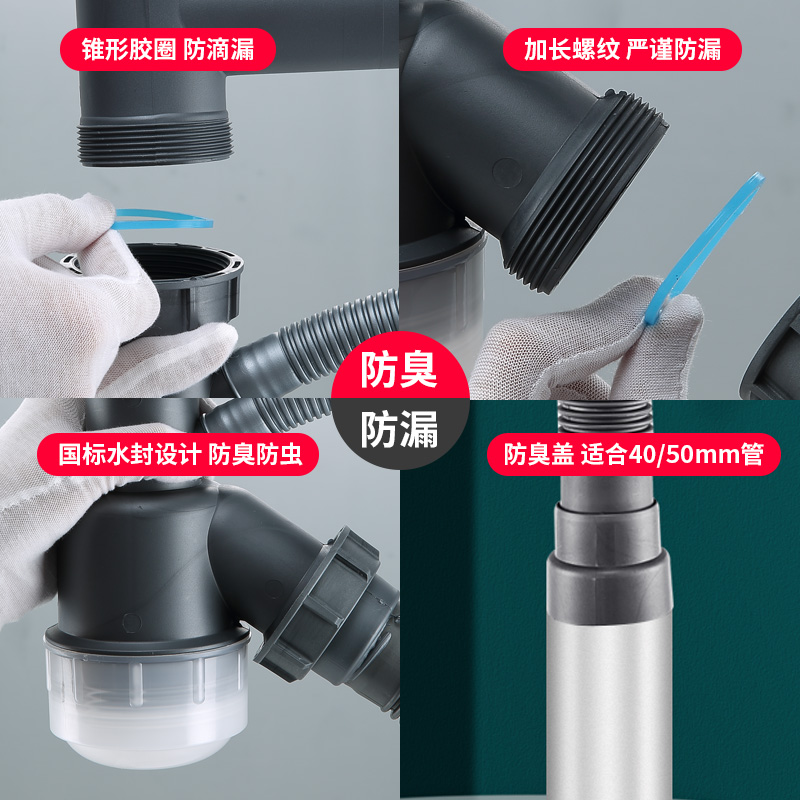 锥形胶圈 防滴漏

加长螺纹 严谨防漏

防臭
防漏

国标水封设计 防臭防虫

防臭盖 适合40/50mm管