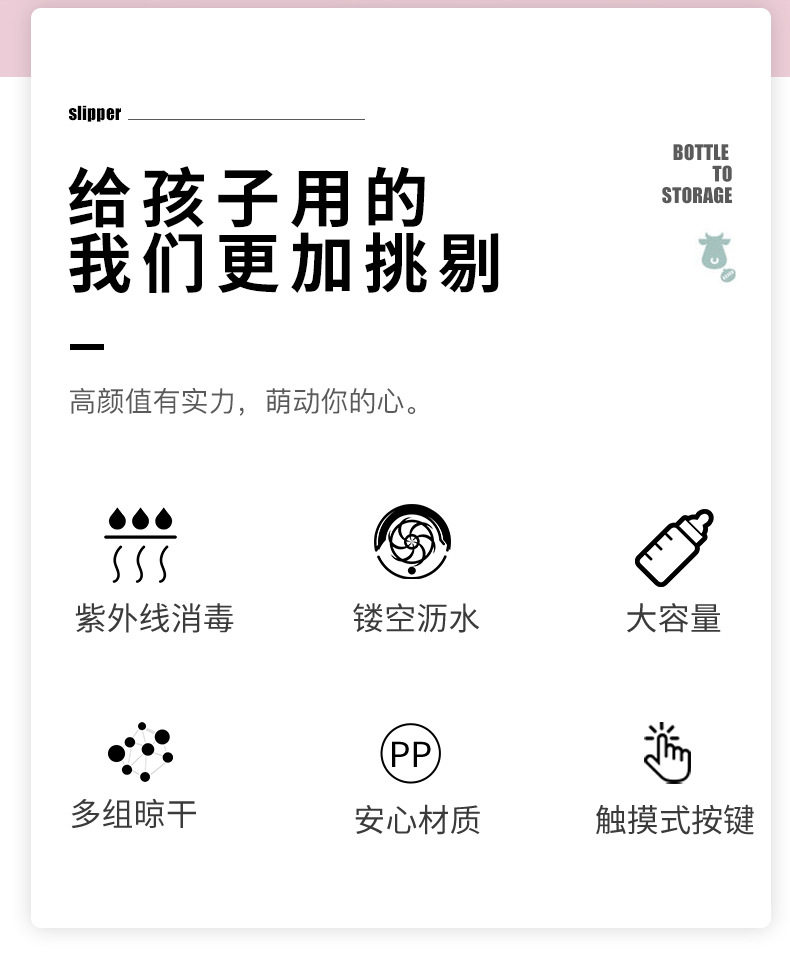 slipper

给孩子用的
我们更加挑剔

BOTTLE
TO
STORAGE

高颜值有实力，萌动你的心。

紫外线消毒

镂空沥水

大容量

多组晾干

PP

安心材质

触摸式按键