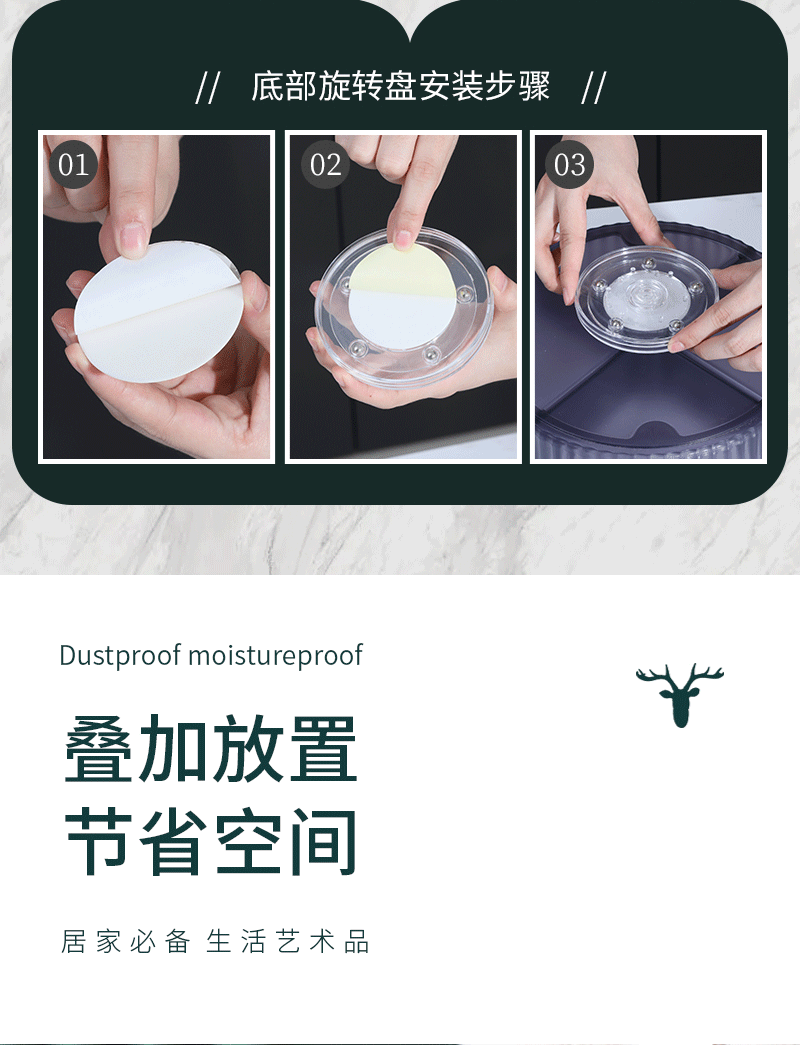 // 底部旋转盘安装步骤 //

01

02

03

Dustproof moistureproof

叠加放置
节省空间

居家必备 生活艺术品